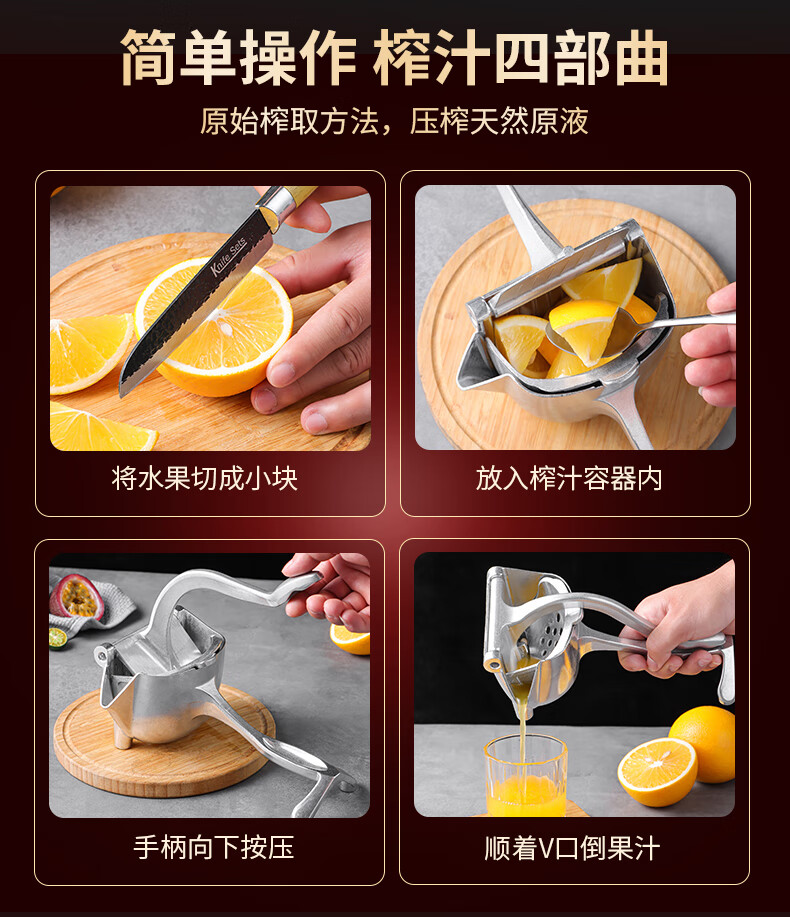 简单操作 榨汁四部曲

原始榨取方法，压榨天然原液

Knife Sets

将水果切成小块

放入榨汁容器内

手柄向下按压

顺着V口倒果汁