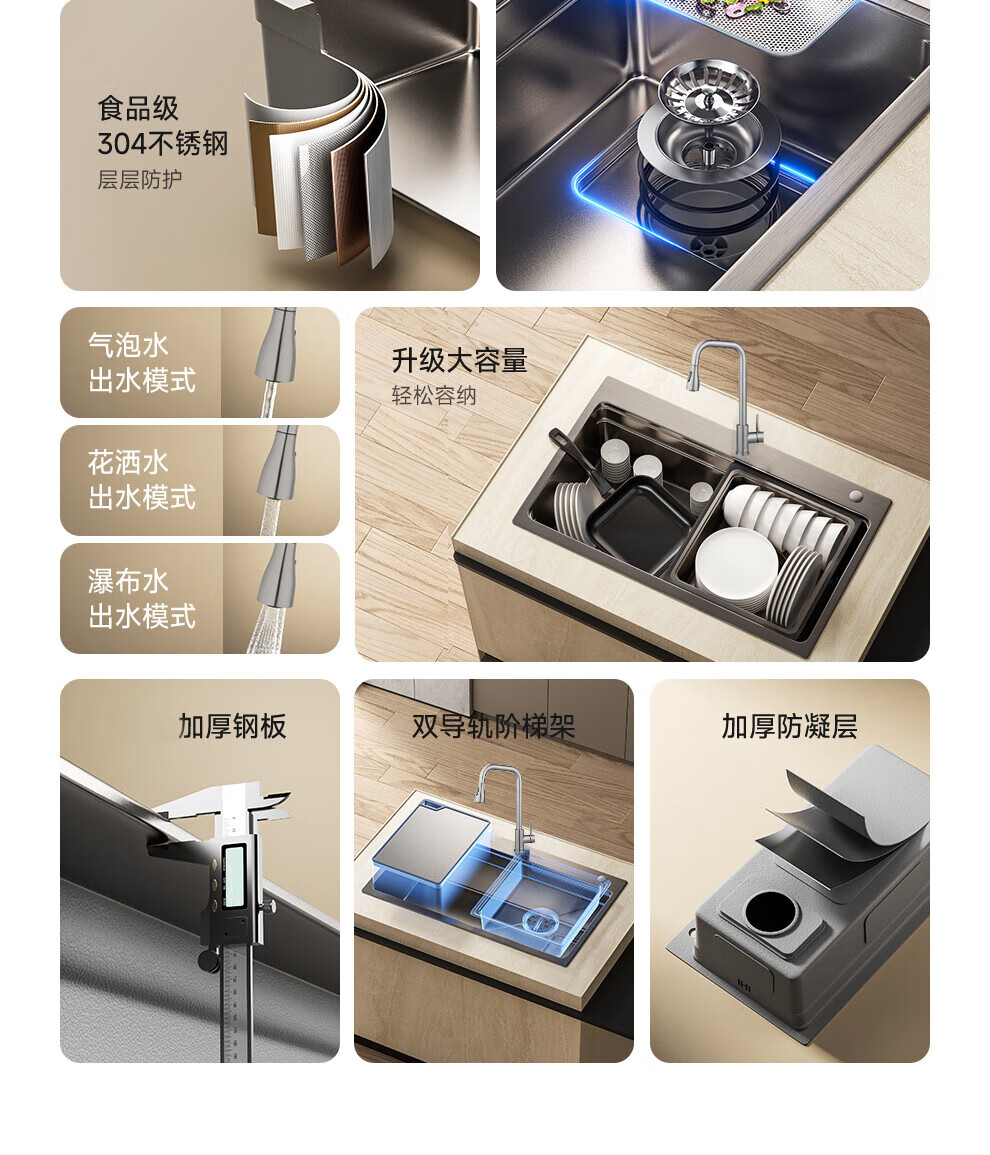 食品级
304不锈钢
层层防护

气泡水
出水模式

花洒水
出水模式

瀑布水
出水模式

升级大容量
轻松容纳

加厚钢板

双导轨阶梯架

加厚防凝层