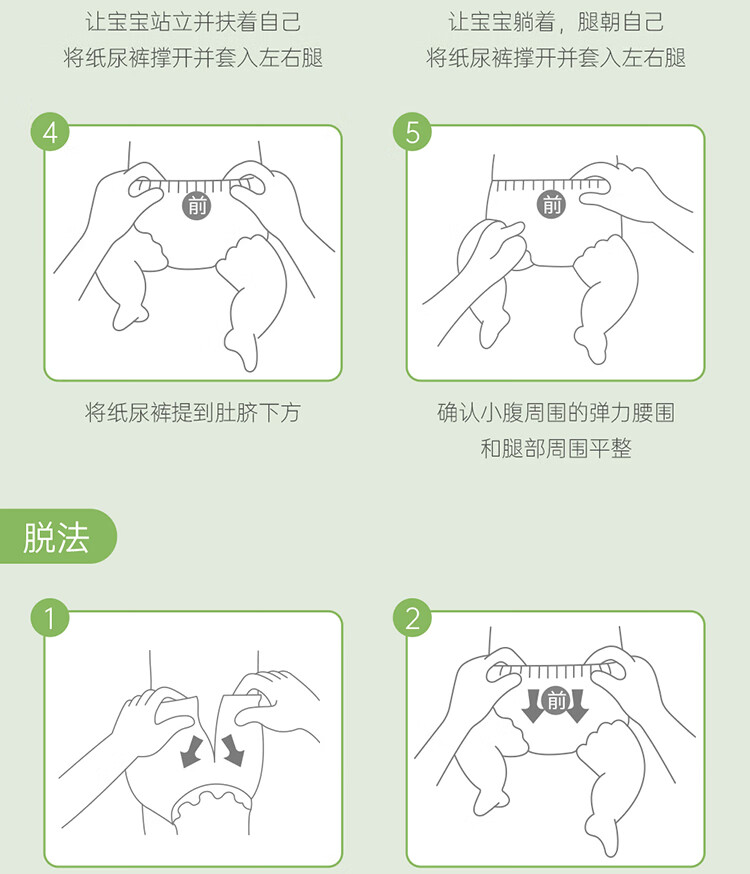 让宝宝站立并扶着自己
将纸尿裤撑开并套入左右腿

让宝宝躺着，腿朝自己
将纸尿裤撑开并套入左右腿

4

前

将纸尿裤提到肚脐下方

5

前

确认小腹周围的弹力腰围
和腿部周围平整

脱法

1

2

前