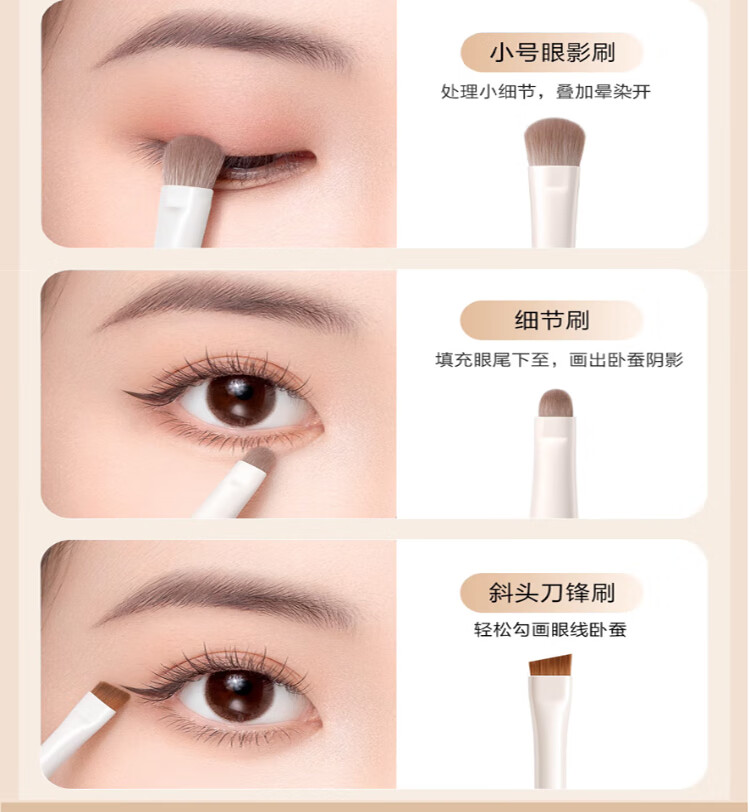 小号眼影刷
处理小细节，叠加晕染开

细节刷
填充眼尾下至，画出卧蚕阴影

斜头刀锋刷
轻松勾画眼线卧蚕