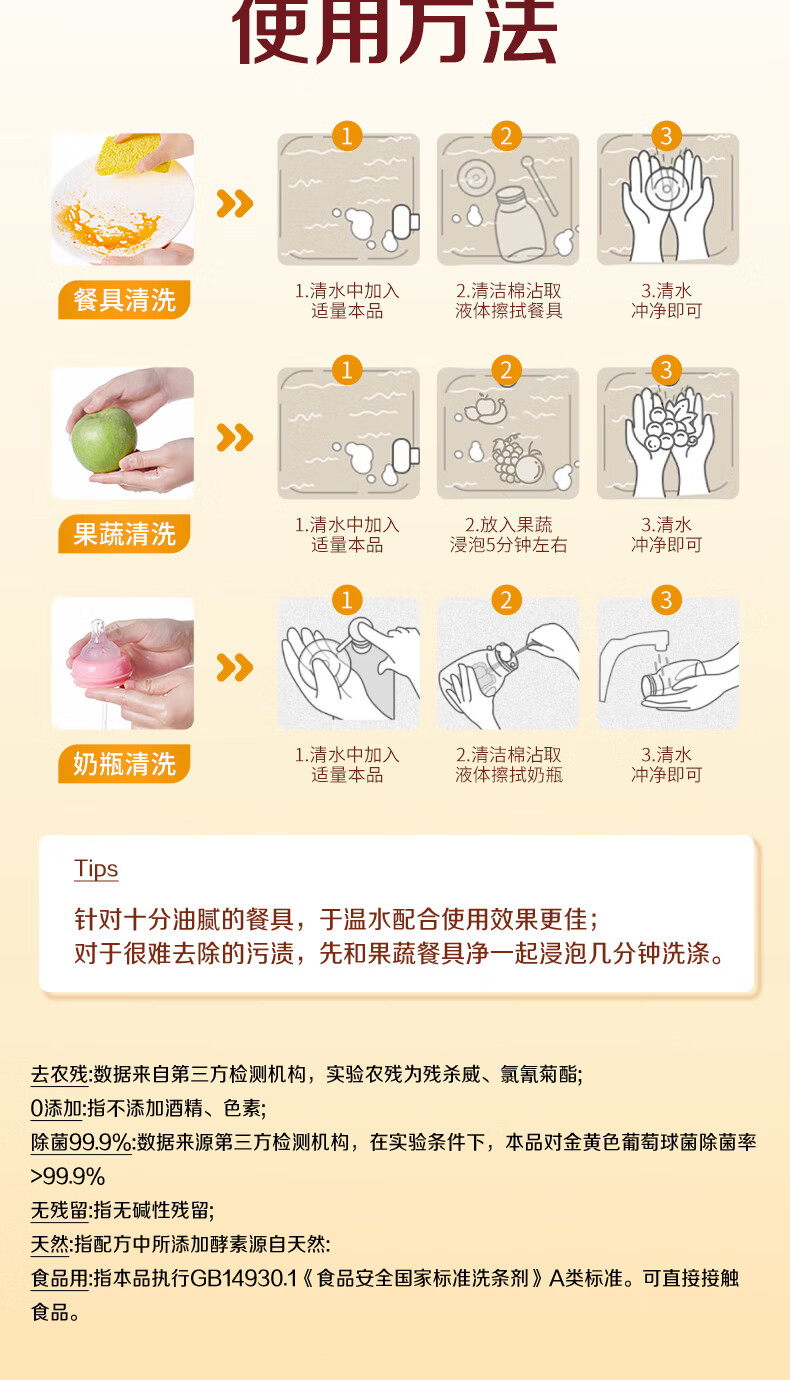 使用方法

餐具清洗

1
1.清水中加入适量本品

2
2.清洁棉沾取液体擦拭餐具

3
3.清水冲净即可

果蔬清洗

1
1.清水中加入适量本品

2
2.放入果蔬浸泡5分钟左右

3
3.清水冲净即可

奶瓶清洗

1
1.清水中加入适量本品

2
2.清洁棉沾取液体擦拭奶瓶

3
3.清水冲净即可

Tips
针对十分油腻的餐具，于温水配合使用效果更佳；
对于很难去除的污渍，先和果蔬餐具净一起浸泡几分钟洗涤。

去农残:数据来自第三方检测机构，实验农残为残杀威、氯氰菊酯;
0添加:指不添加酒精、色素;
除菌99.9%:数据来源第三方检测机构，在实验条件下，本品对金黄色葡萄球菌除菌率>99.9%
无残留:指无碱性残留;
天然:指配方中所添加酵素源自天然:
食品用:指本品执行GB14930.1《食品安全国家标准洗条剂》A类标准。可直接接触食品。