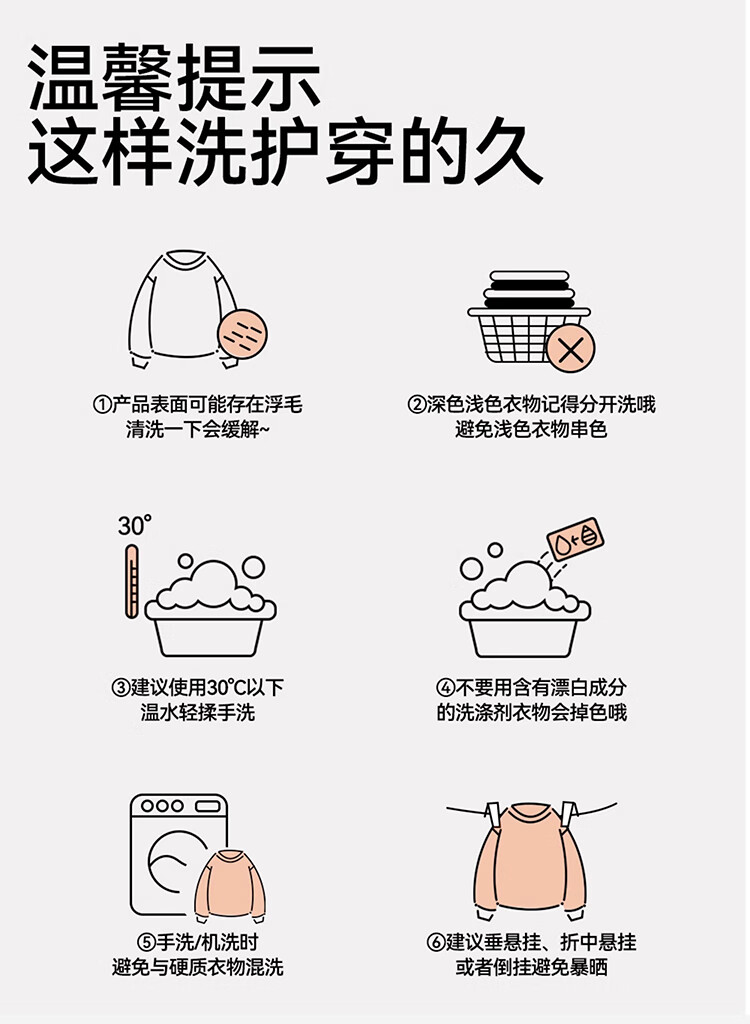 温馨提示
这样洗护穿的久

①产品表面可能存在浮毛
清洗一下会缓解~

②深色浅色衣物记得分开洗哦
避免浅色衣物串色

30°

③建议使用30°C以下
温水轻揉手洗

④不要用含有漂白成分
的洗涤剂衣物会掉色哦

⑤手洗/机洗时
避免与硬质衣物混洗

⑥建议垂悬挂、折中悬挂
或者倒挂避免暴晒