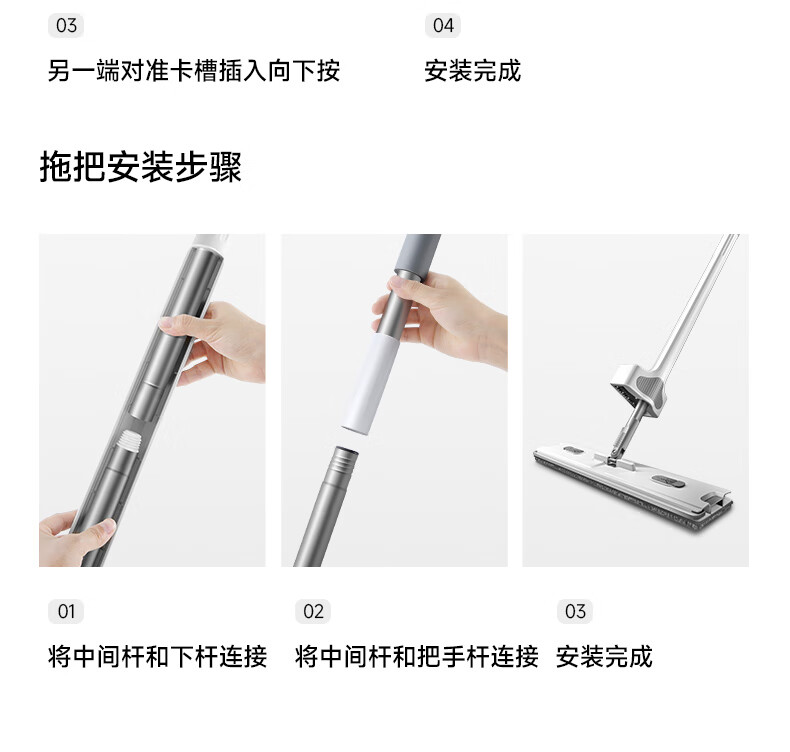 03

另一端对准卡槽插入向下按

04

安装完成

拖把安装步骤

01

将中间杆和下杆连接

02

将中间杆和把手杆连接

03

安装完成