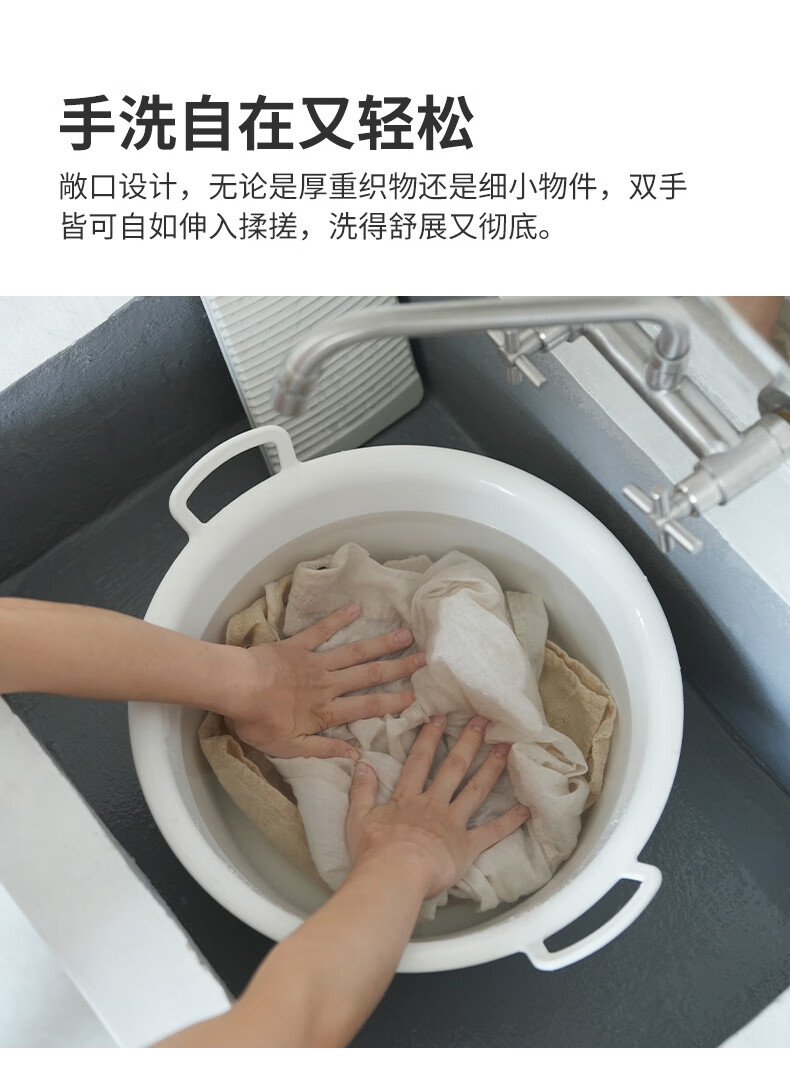 手洗自在又轻松

敞口设计，无论是厚重织物还是细小物件，双手皆可自如伸入揉搓，洗得舒展又彻底。