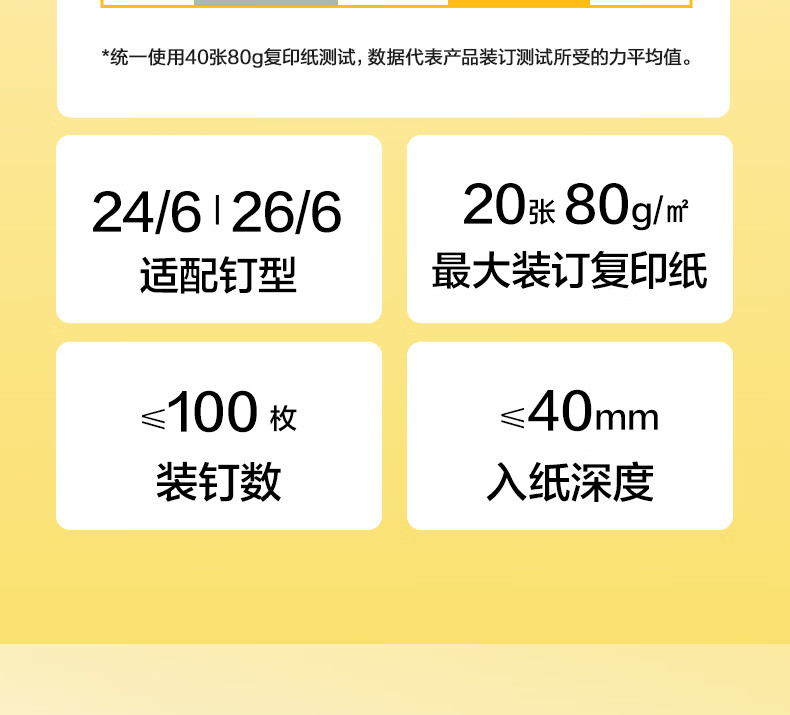 *统一使用40张80g复印纸测试，数据代表产品装订测试所受的力平均值。

24/6 | 26/6
适配钉型

20张 80g/㎡
最大装订复印纸

≤100枚
装钉数

≤40mm
入纸深度