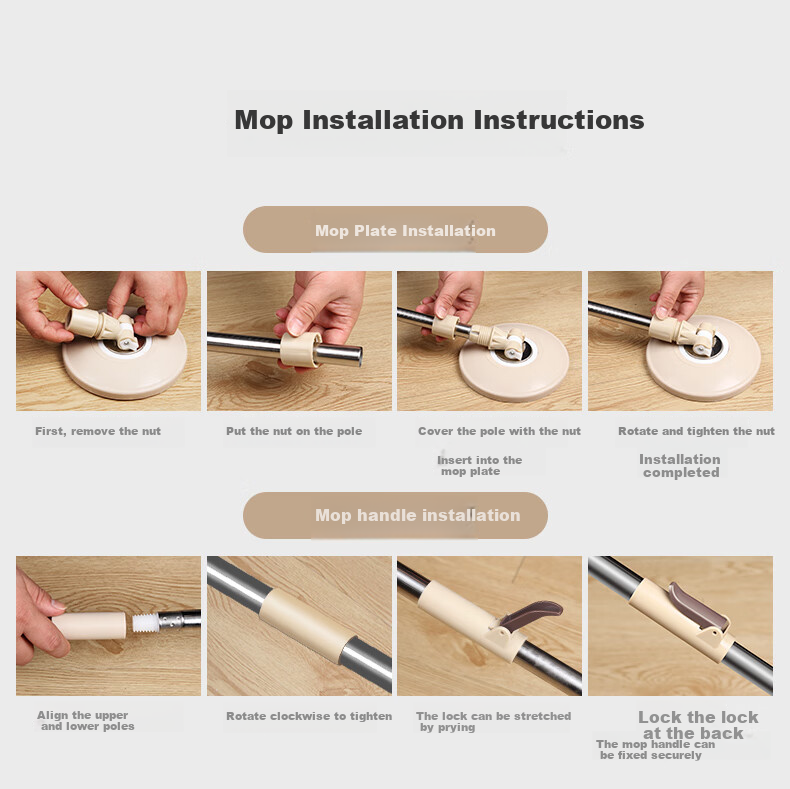 Mop Installation Instructions

Mop Plate Installation

First, remove the nut

Put the nut on the pole

Cover the pole with the nut

Insert into the mop plate

Rotate and tighten the nut

Installation completed

Mop handle installation

Align the upper and lower poles

Rotate clockwise to tighten

The lock can be stretched by prying

Lock the lock at the back

The mop handle can be fixed securely