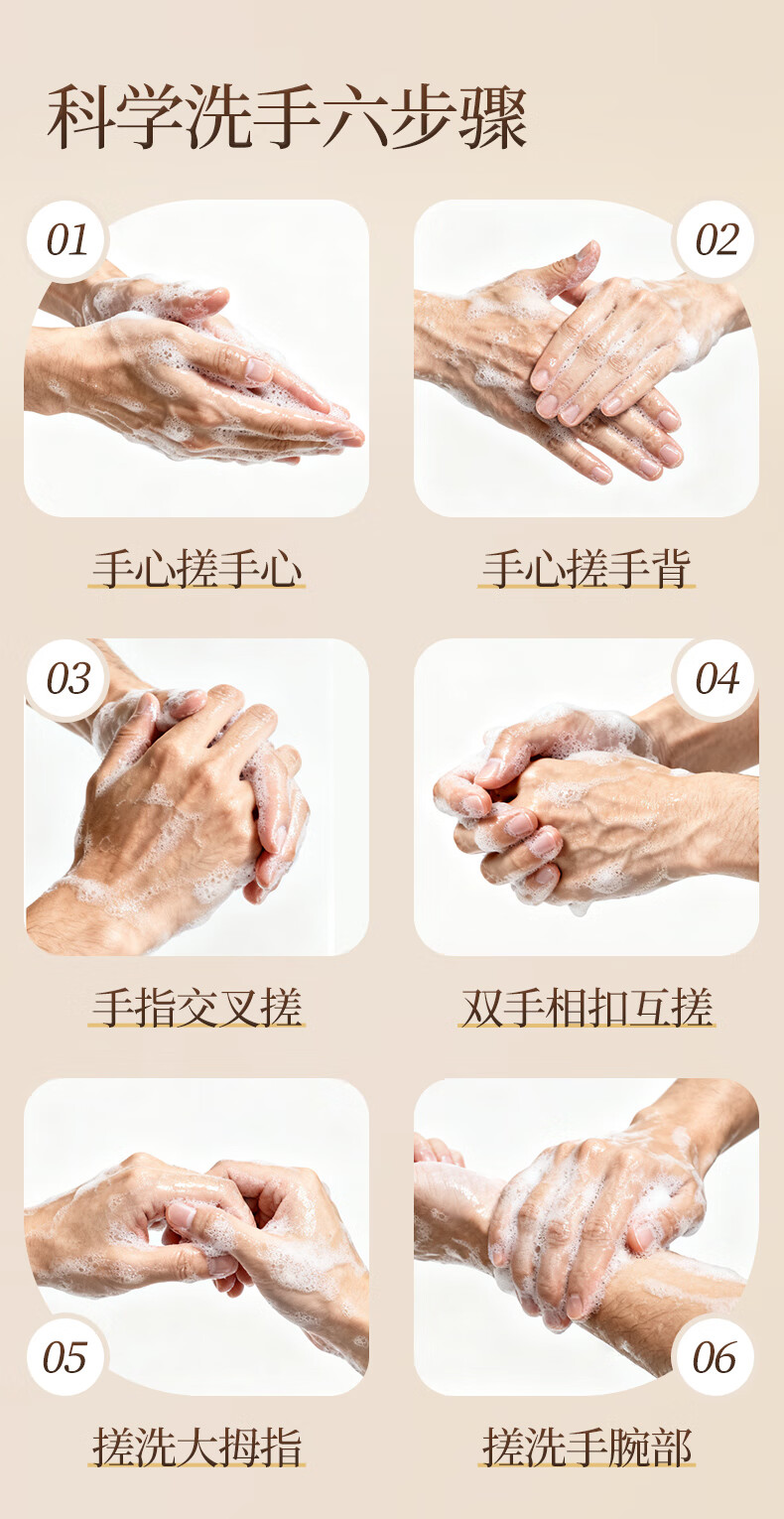 科学洗手六步骤

01
手心搓手心

02
手心搓手背

03
手指交叉搓

04
双手相扣互搓

05
搓洗大拇指

06
搓洗手腕部