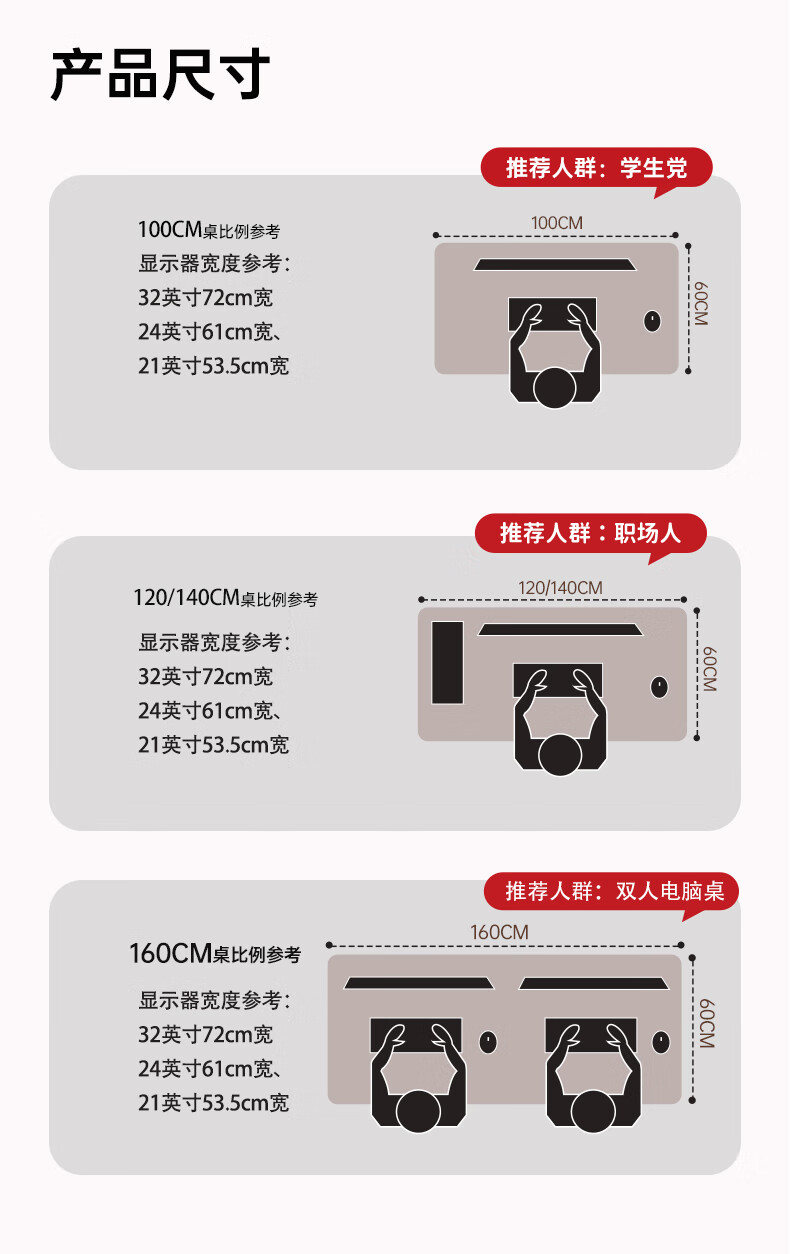 产品尺寸

推荐人群：学生党

100CM桌比例参考
显示器宽度参考：
32英寸72cm宽
24英寸61cm宽、
21英寸53.5cm宽

100CM
60CM

推荐人群：职场人

120/140CM桌比例参考
显示器宽度参考：
32英寸72cm宽
24英寸61cm宽、
21英寸53.5cm宽

120/140CM
60CM

推荐人群：双人电脑桌

160CM桌比例参考
显示器宽度参考：
32英寸72cm宽
24英寸61cm宽、
21英寸53.5cm宽

160CM
60CM