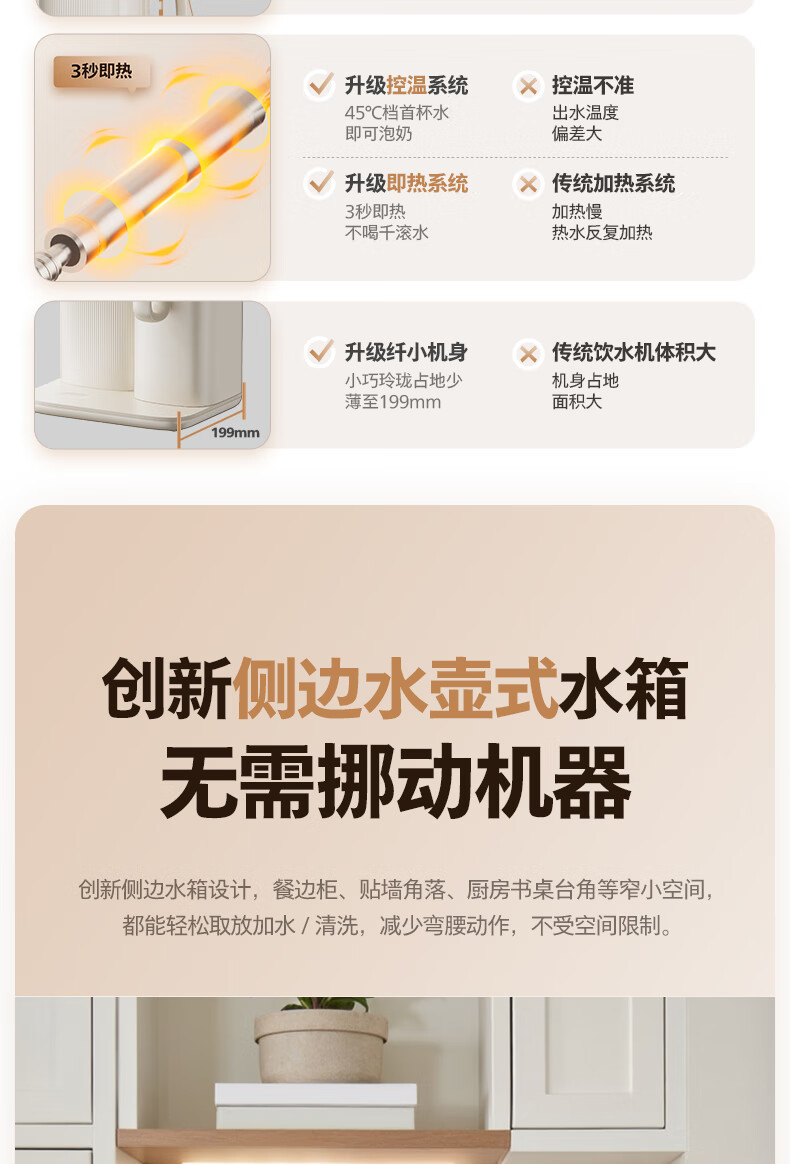 3秒即热

升级控温系统
45℃档首杯水
即可泡奶

控温不准
出水温度
偏差大

升级即热系统
3秒即热
不喝千滚水

传统加热系统
加热慢
热水反复加热

199mm

升级纤小机身
小巧玲珑占地少
薄至199mm

传统饮水机体积大
机身占地
面积大

创新侧边水壶式水箱
无需挪动机器

创新侧边水箱设计，餐边柜、贴墙角落、厨房书桌台角等窄小空间，都能轻松取放加水 / 清洗，减少弯腰动作，不受空间限制。