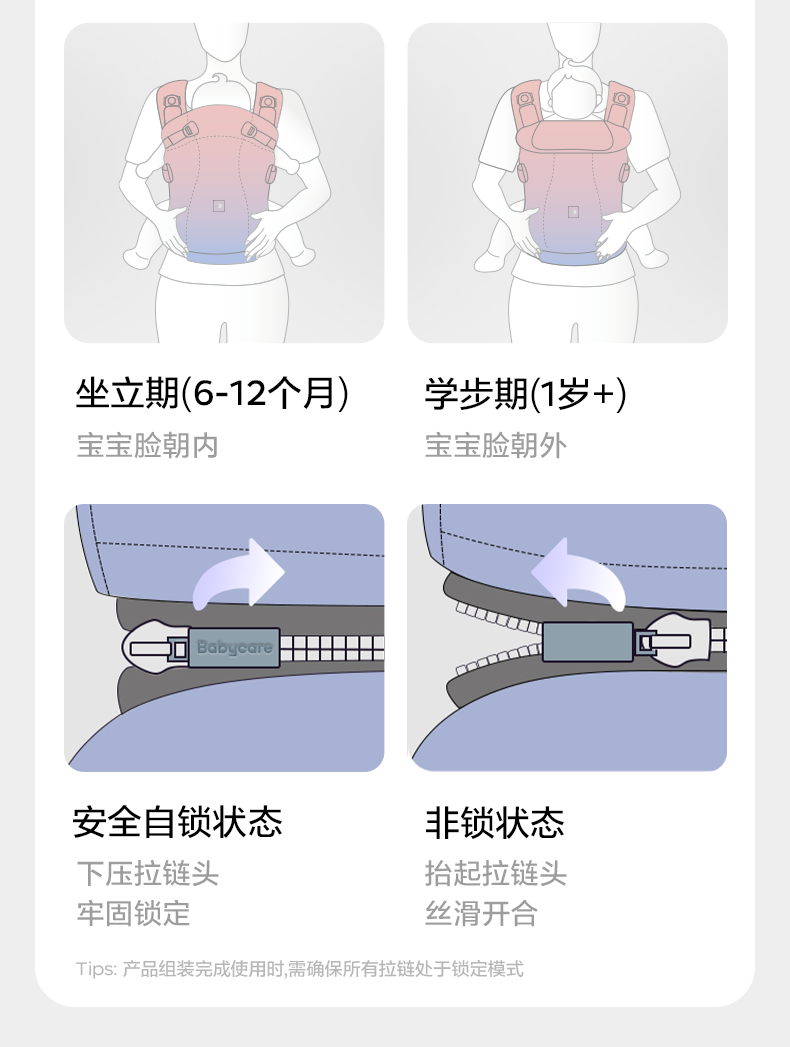 坐立期(6-12个月)
宝宝脸朝内

学步期(1岁+)
宝宝脸朝外

Babycare

安全自锁状态
下压拉链头
牢固锁定

非锁状态
抬起拉链头
丝滑开合

Tips: 产品组装完成使用时,需确保所有拉链处于锁定模式