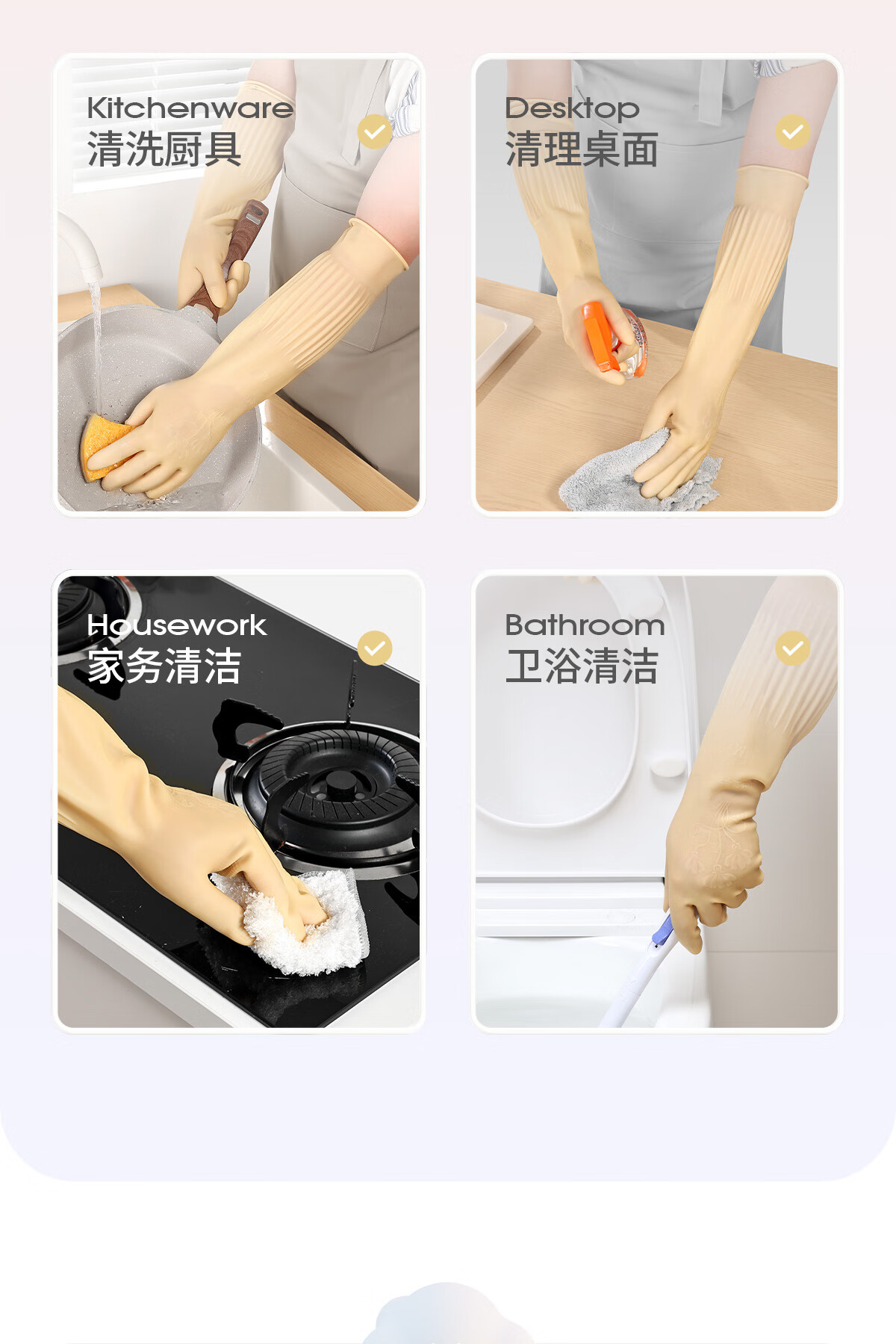 Kitchenware
清洗厨具

Desktop
清理桌面

Housework
家务清洁

Bathroom
卫浴清洁