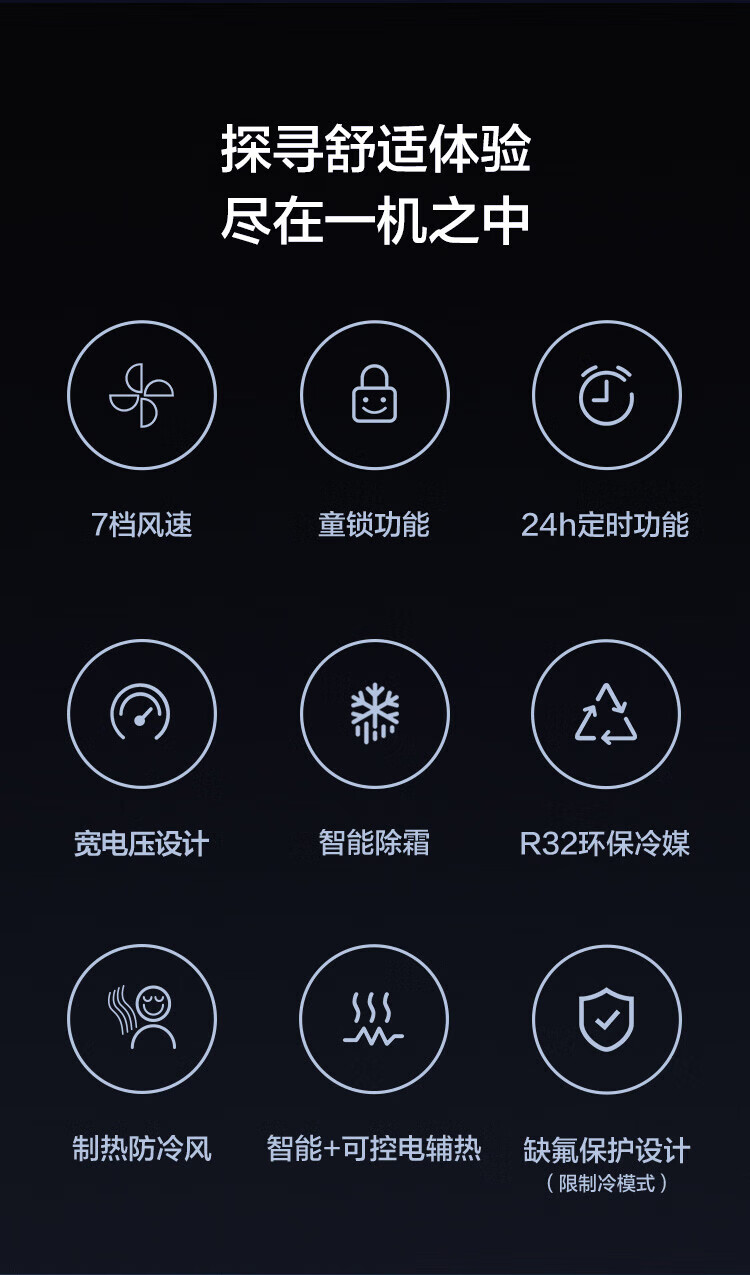 探寻舒适体验
尽在一机之中

7档风速

童锁功能

24h定时功能

宽电压设计

智能除霜

R32环保冷媒

制热防冷风

智能+可控电辅热

缺氟保护设计
（限制冷模式）