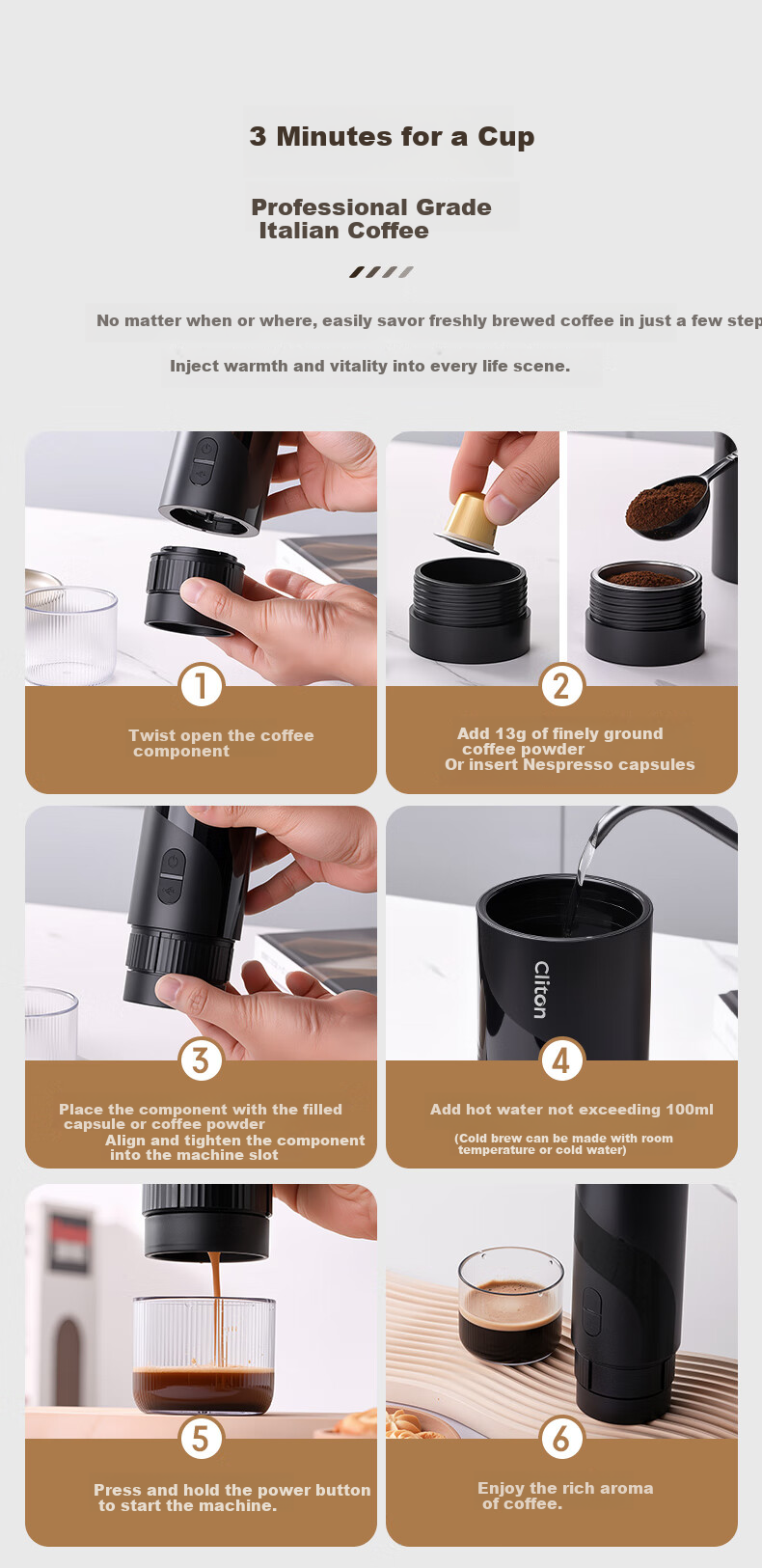 3 Minutes for a Cup

Professional Grade
Italian Coffee

No matter when or where, easily savor freshly brewed coffee in just a few step

Inject warmth and vitality into every life scene.

1

Twist open the coffee component

2

Add 13g of finely ground coffee powder
Or insert Nespresso capsules

3

Place the component with the filled capsule or coffee powder
Align and tighten the component into the machine slot

Cliton

4

Add hot water not exceeding 100ml

(Cold brew can be made with room temperature or cold water)

5

Press and hold the power button to start the machine.

6

Enjoy the rich aroma of coffee.