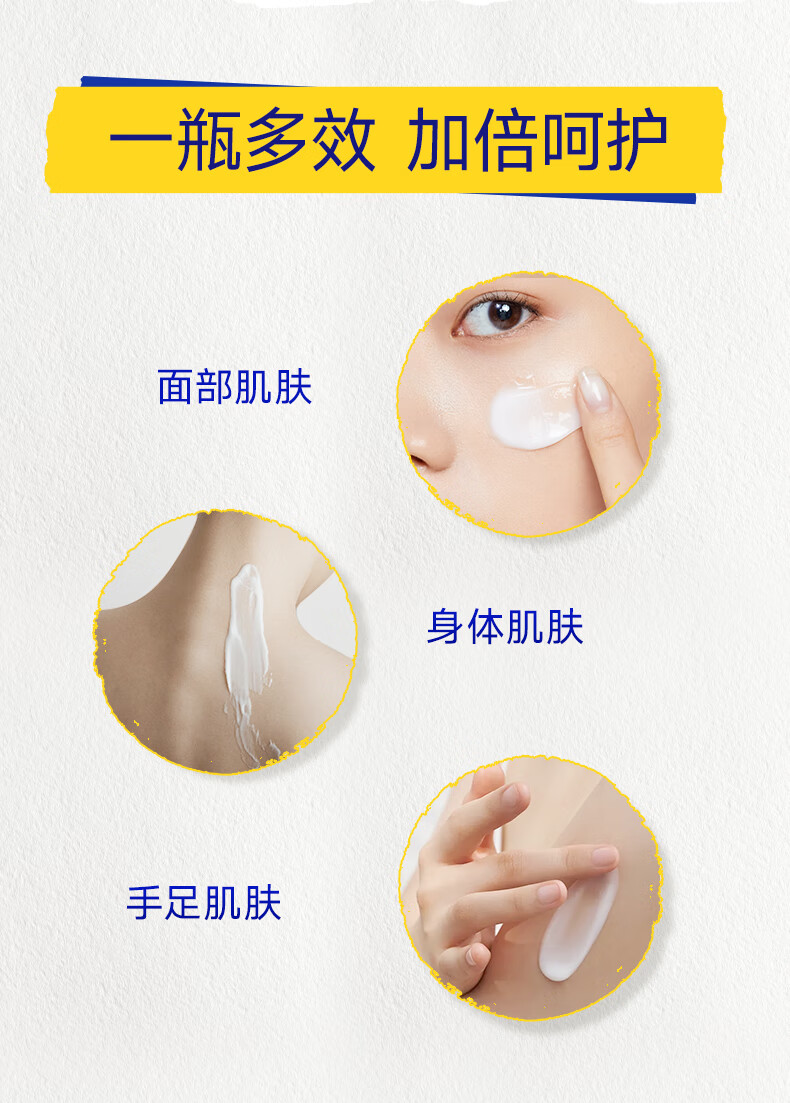 一瓶多效 加倍呵护

面部肌肤

身体肌肤

手足肌肤