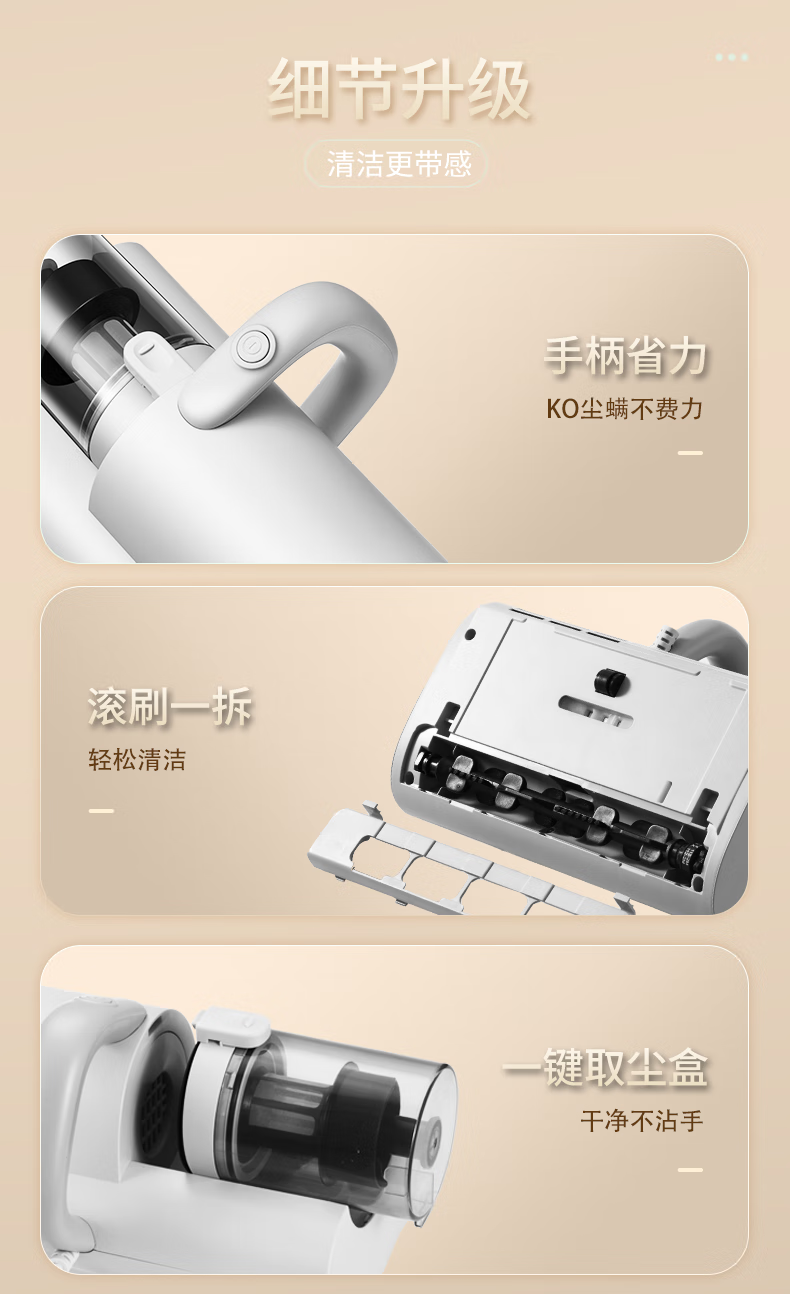 细节升级

清洁更带感

手柄省力

KO尘螨不费力

滚刷一拆

轻松清洁

一键取尘盒

干净不沾手