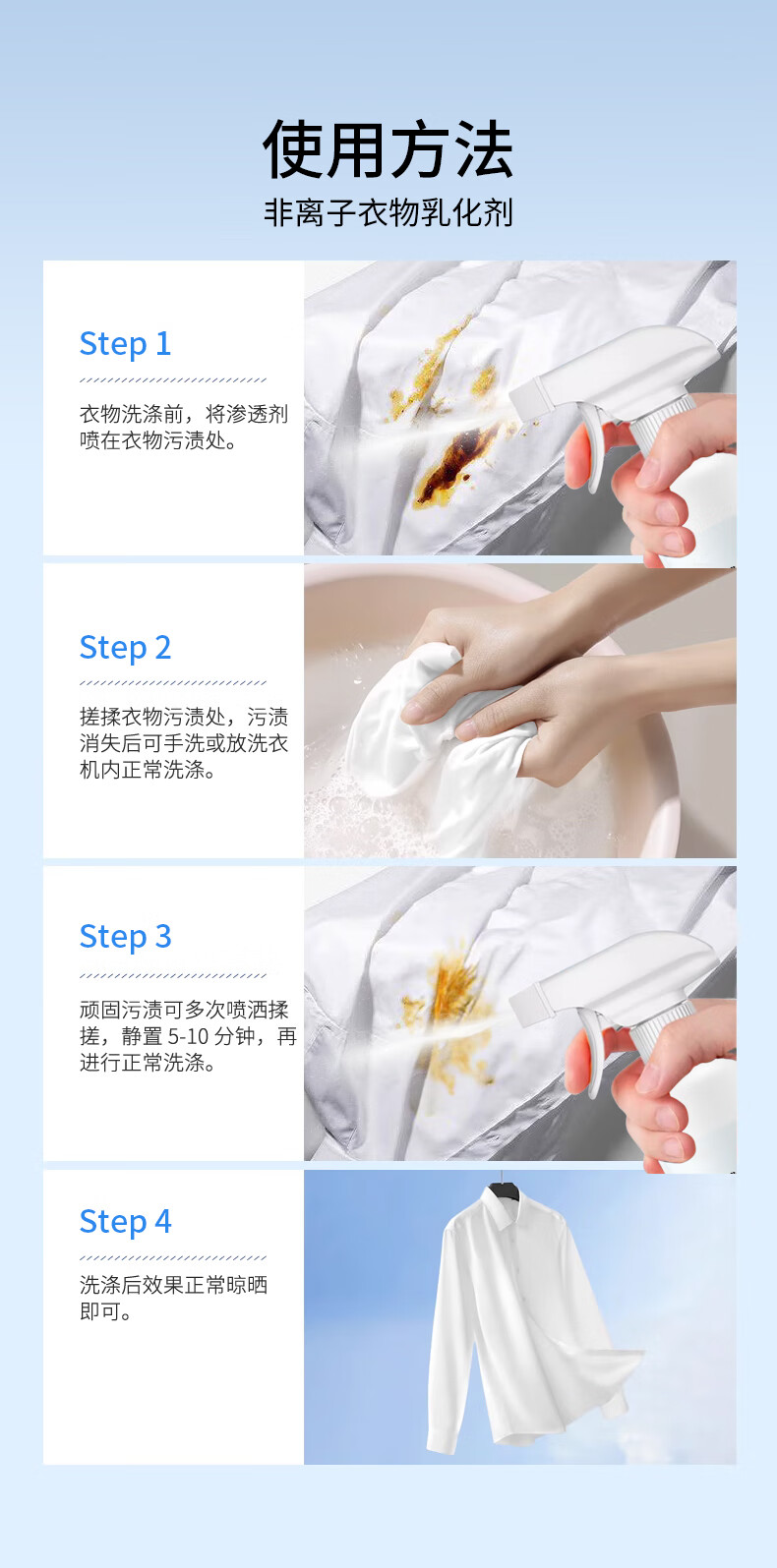 使用方法
非离子衣物乳化剂

Step 1

衣物洗涤前，将渗透剂喷在衣物污渍处。

Step 2

搓揉衣物污渍处，污渍消失后可手洗或放洗衣机内正常洗涤。

Step 3

顽固污渍可多次喷洒揉搓，静置 5-10 分钟，再进行正常洗涤。

Step 4

洗涤后效果正常晾晒即可。