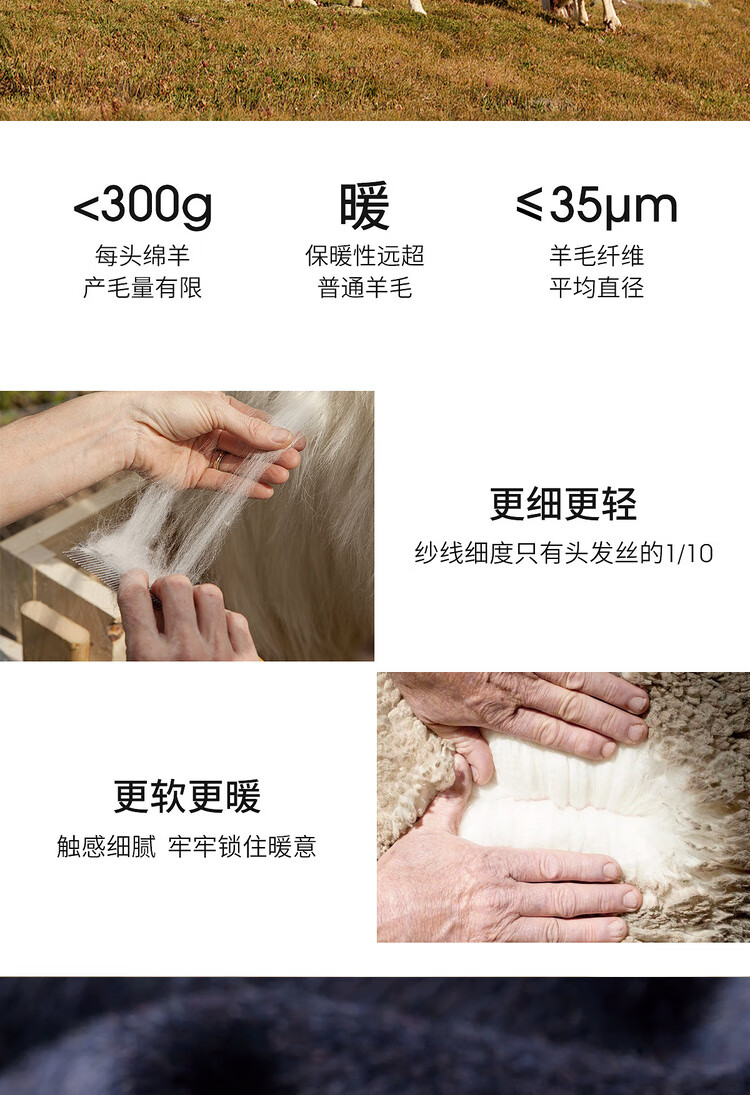 <300g
每头绵羊
产毛量有限

暖
保暖性远超
普通羊毛

≤35μm
羊毛纤维
平均直径

更细更轻
纱线细度只有头发丝的1/10

更软更暖
触感细腻 牢牢锁住暖意