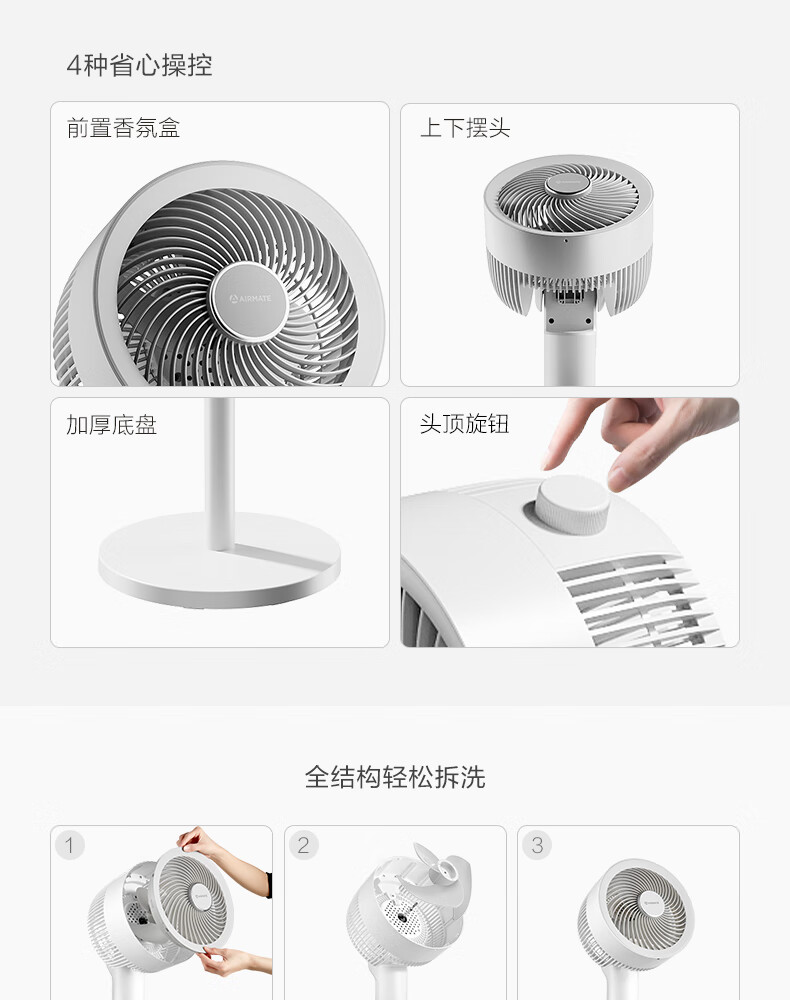 4种省心操控

前置香氛盒

AIRMATE

上下摆头

加厚底盘

头顶旋钮

全结构轻松拆洗

1

2

3