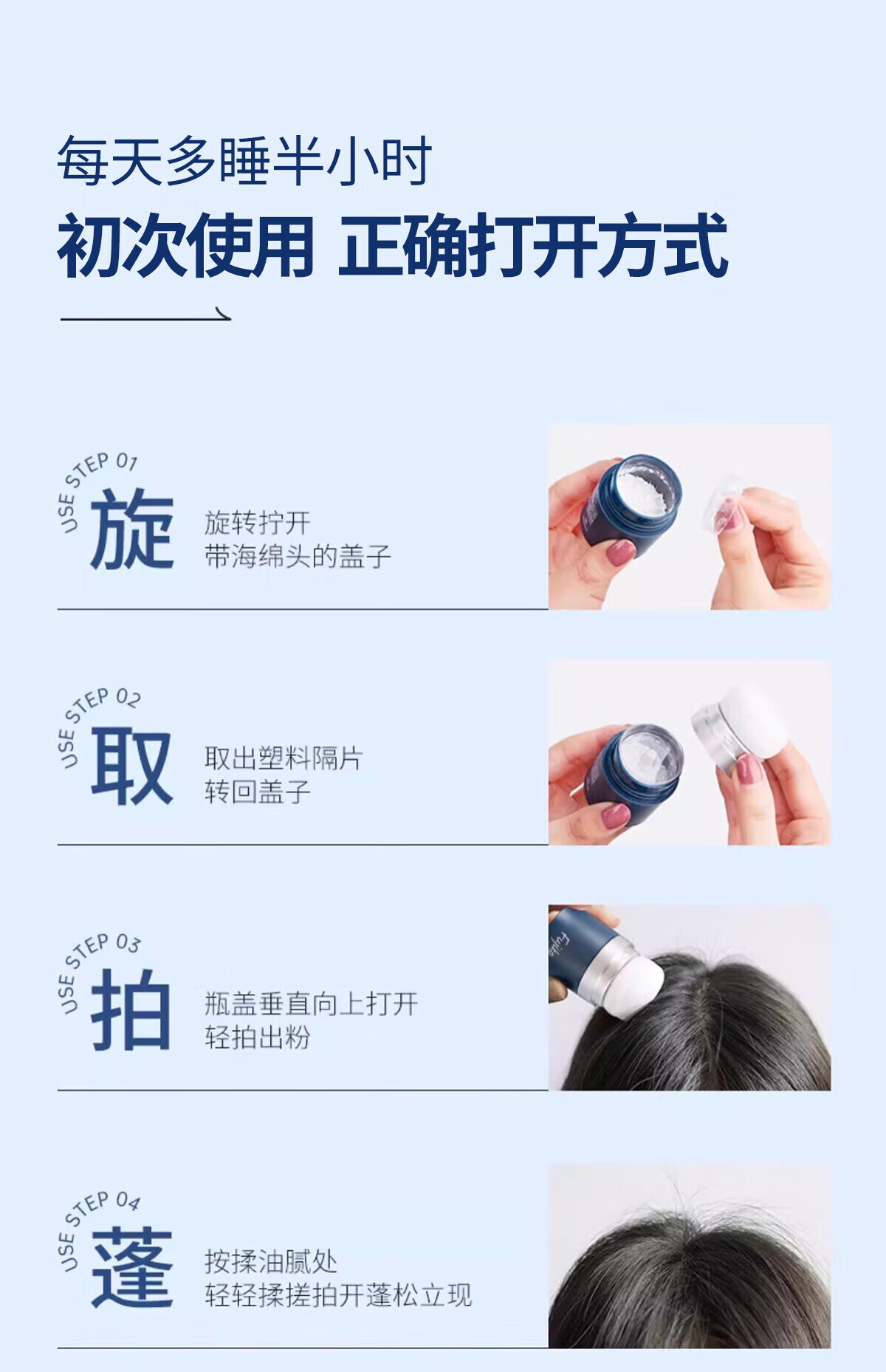 每天多睡半小时

初次使用 正确打开方式

USE STEP 01
旋
旋转拧开
带海绵头的盖子

USE STEP 02
取
取出塑料隔片
转回盖子

USE STEP 03
拍
瓶盖垂直向上打开
轻拍出粉

USE STEP 04
蓬
按揉油腻处
轻轻揉搓拍开蓬松立现