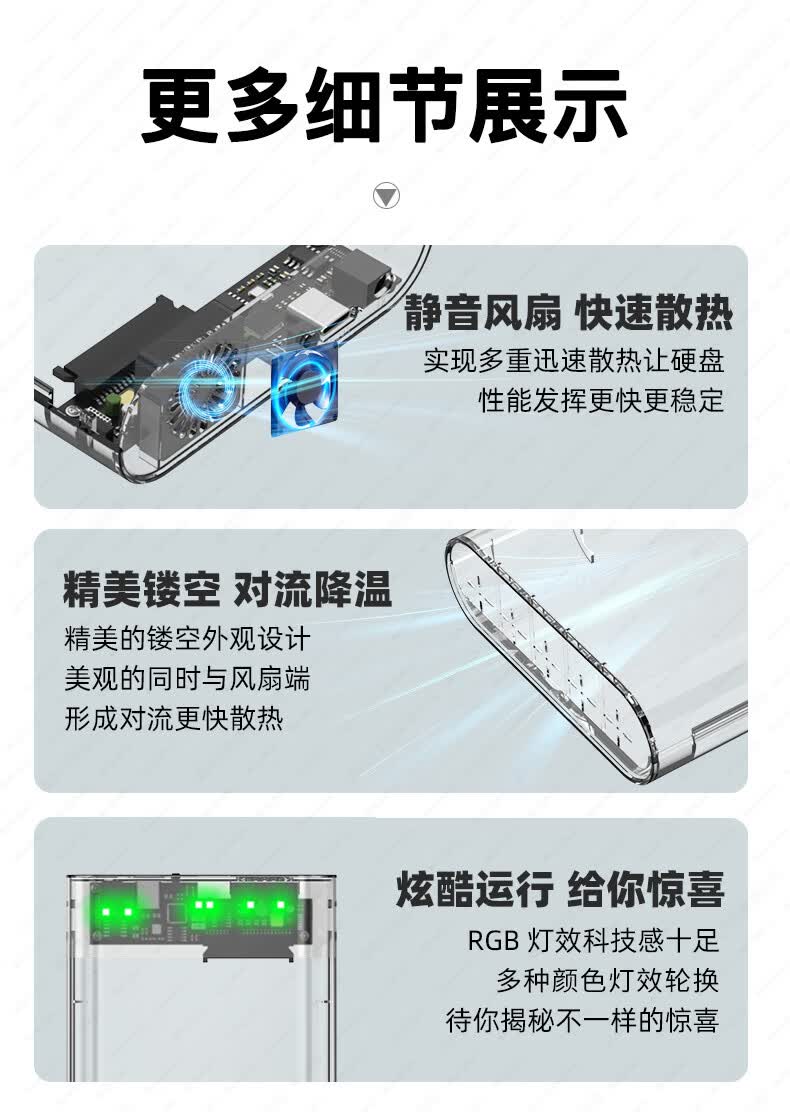 更多细节展示

静音风扇 快速散热
实现多重迅速散热让硬盘
性能发挥更快更稳定

精美镂空 对流降温
精美的镂空外观设计
美观的同时与风扇端
形成对流更快散热

炫酷运行 给你惊喜
RGB 灯效科技感十足
多种颜色灯效轮换
待你揭秘不一样的惊喜