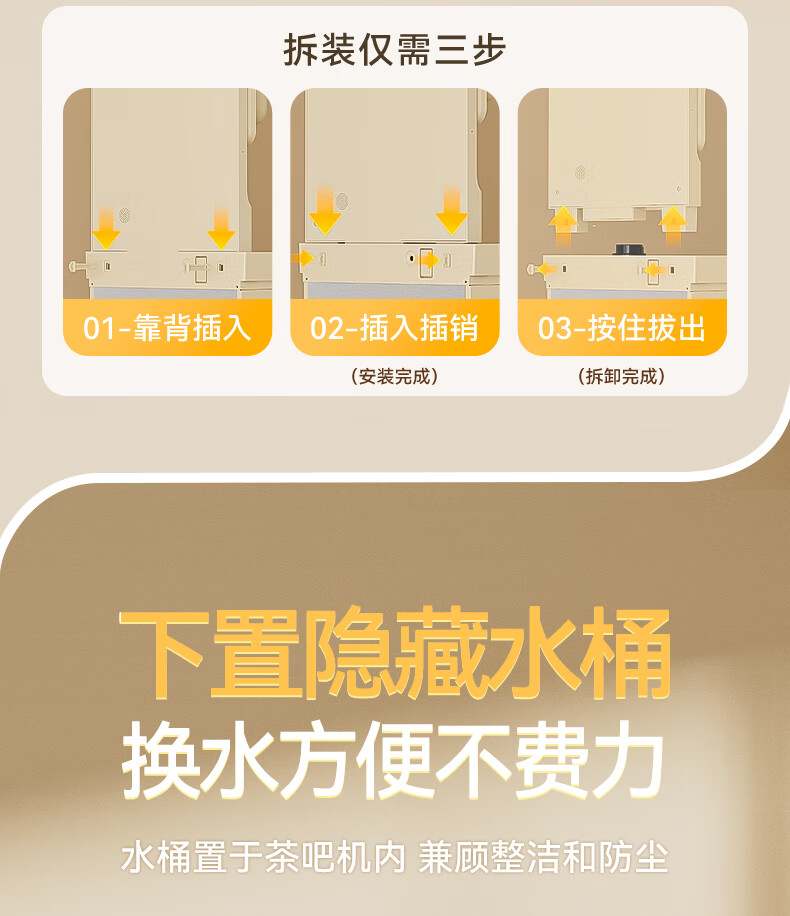 拆装仅需三步

01-靠背插入

02-插入插销

（安装完成）

03-按住拔出

（拆卸完成）

下置隐藏水桶
换水方便不费力

水桶置于茶吧机内 兼顾整洁和防尘