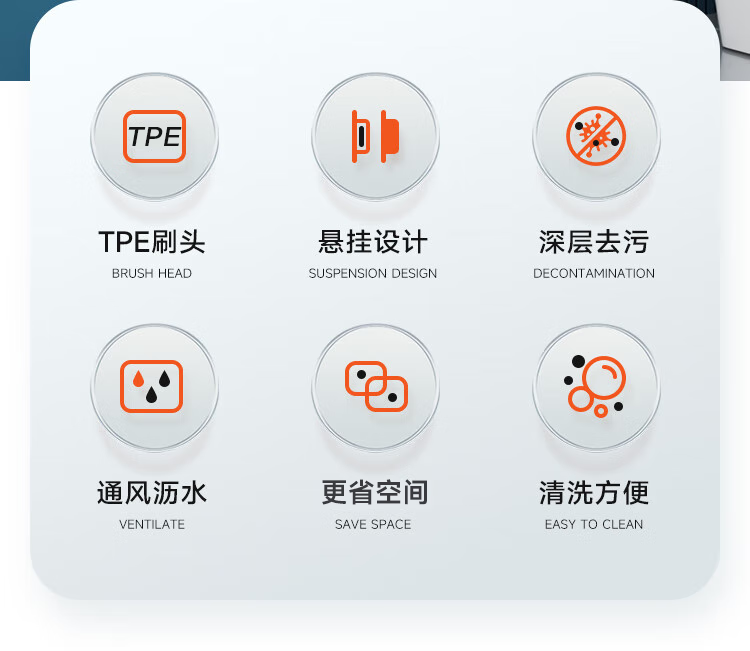 TPE

TPE刷头
BRUSH HEAD

悬挂设计
SUSPENSION DESIGN

深层去污
DECONTAMINATION

通风沥水
VENTILATE

更省空间
SAVE SPACE

清洗方便
EASY TO CLEAN