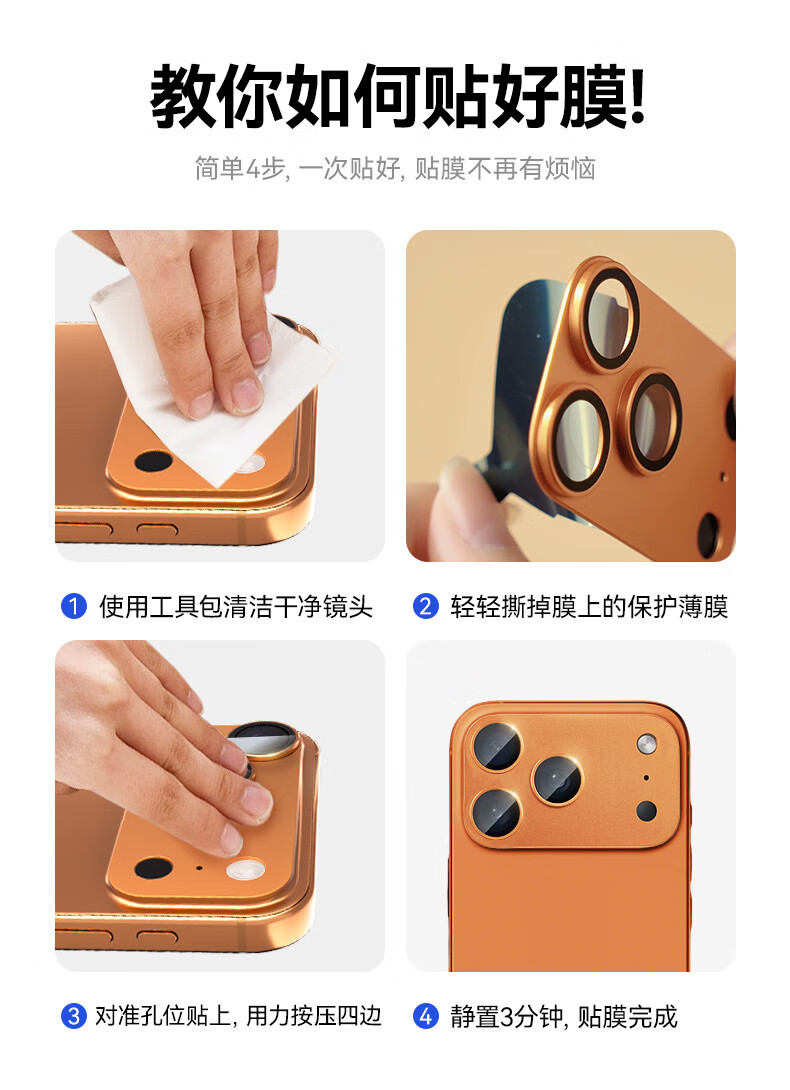 教你如何贴好膜!

简单4步, 一次贴好, 贴膜不再有烦恼

1 使用工具包清洁干净镜头

2 轻轻撕掉膜上的保护薄膜

3 对准孔位贴上, 用力按压四边

4 静置3分钟, 贴膜完成