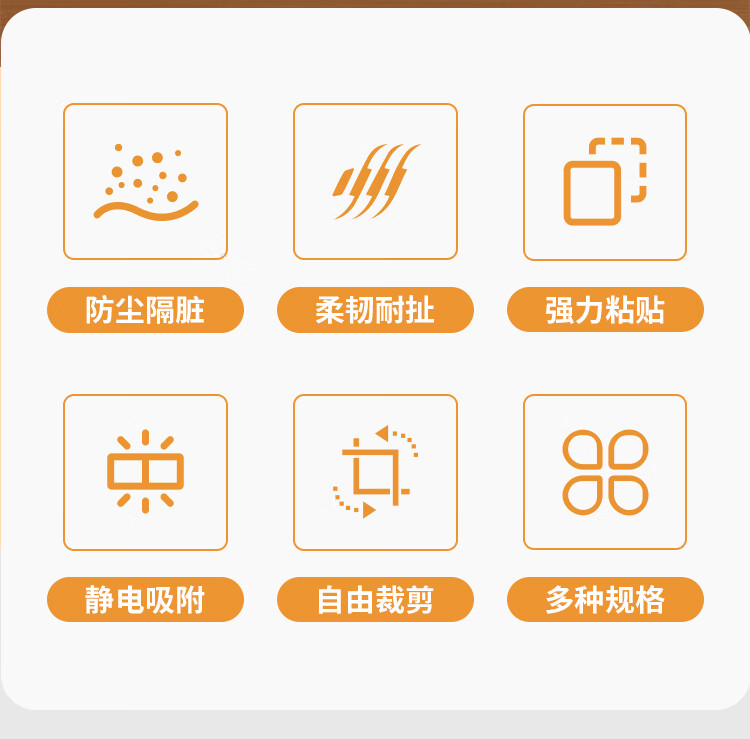 防尘隔脏

柔韧耐扯

强力粘贴

静电吸附

自由裁剪

多种规格