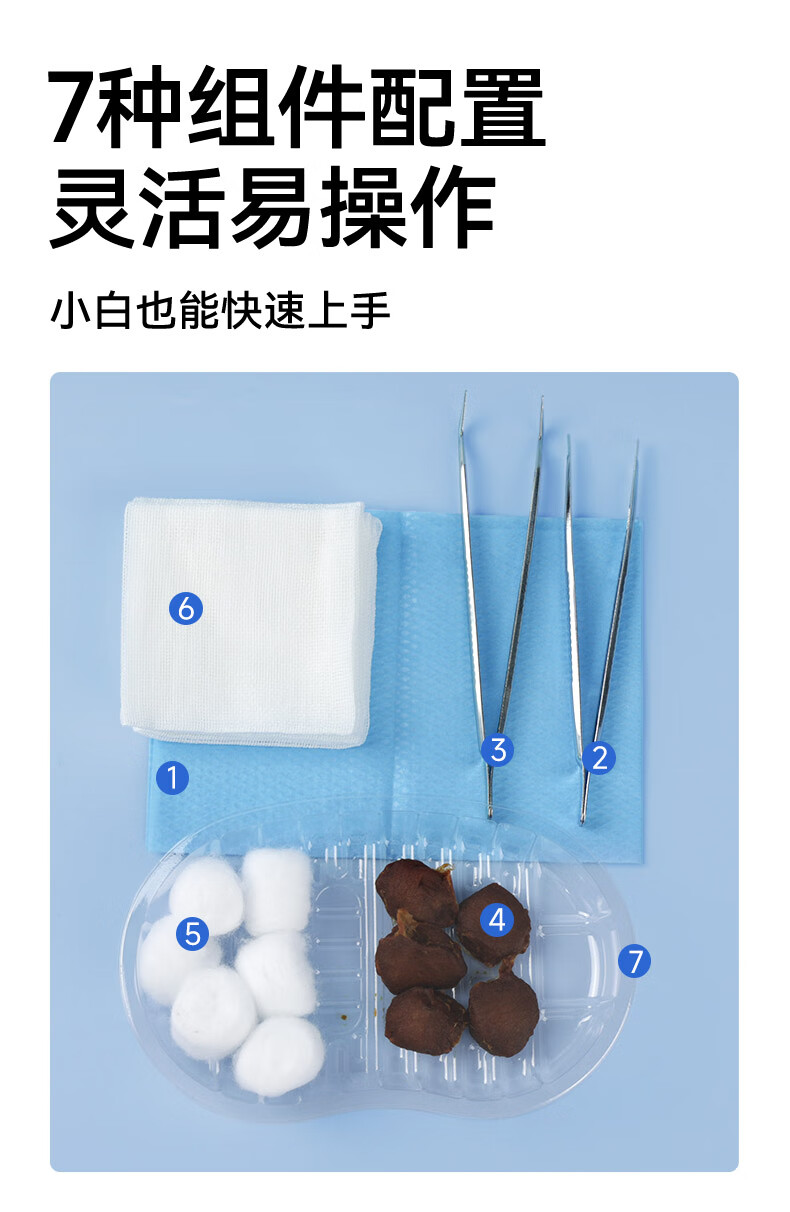 7种组件配置
灵活易操作

小白也能快速上手

6
3
2
1
5
4
7