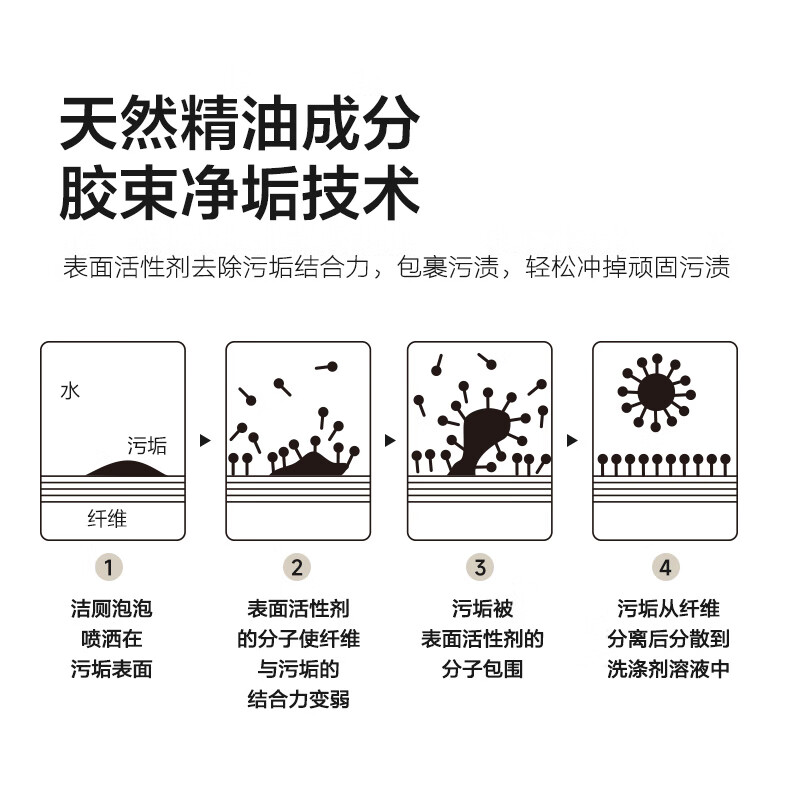 天然精油成分
胶束净垢技术

表面活性剂去除污垢结合力，包裹污渍，轻松冲掉顽固污渍

水

污垢

纤维

1

洁厕泡泡
喷洒在
污垢表面

2

表面活性剂
的分子使纤维
与污垢的
结合力变弱

3

污垢被
表面活性剂的
分子包围

4

污垢从纤维
分离后分散到
洗涤剂溶液中