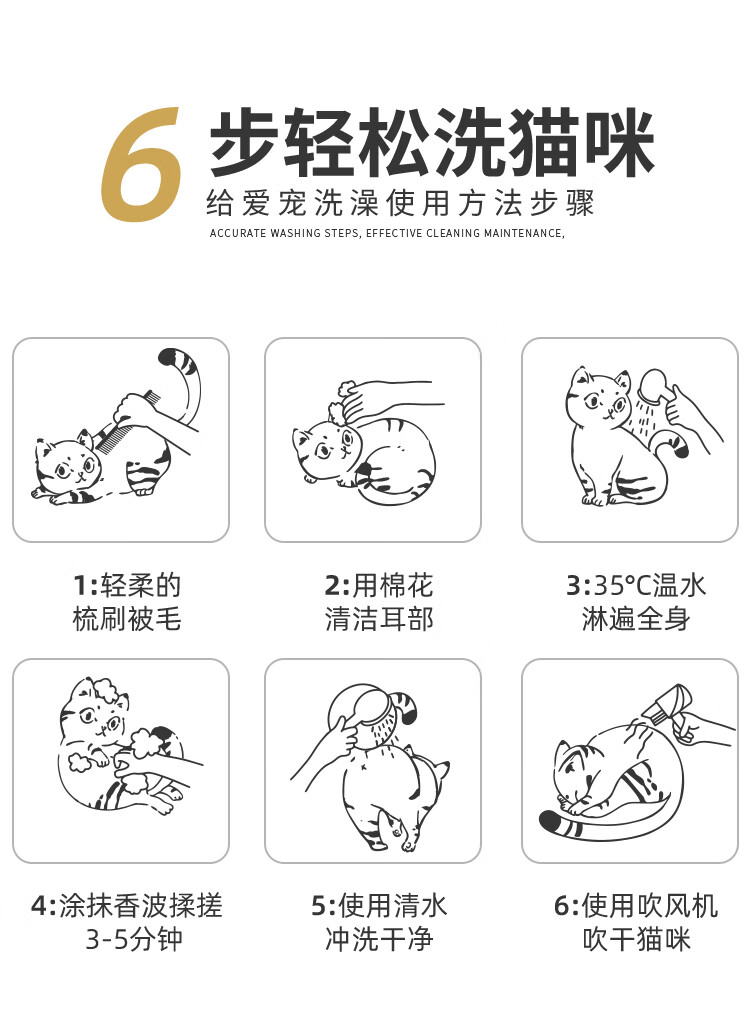 6 步轻松洗猫咪

给爱宠洗澡使用方法步骤

ACCURATE WASHING STEPS, EFFECTIVE CLEANING MAINTENANCE,

1:轻柔的梳刷被毛

2:用棉花清洁耳部

3:35°C温水淋遍全身

4:涂抹香波揉搓3-5分钟

5:使用清水冲洗干净

6:使用吹风机吹干猫咪