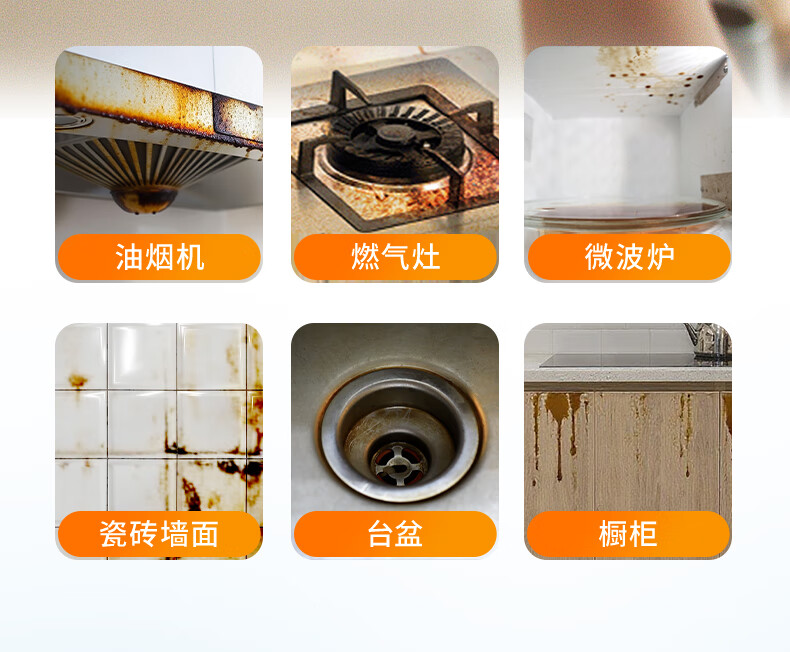 油烟机

燃气灶

微波炉

瓷砖墙面

台盆

橱柜