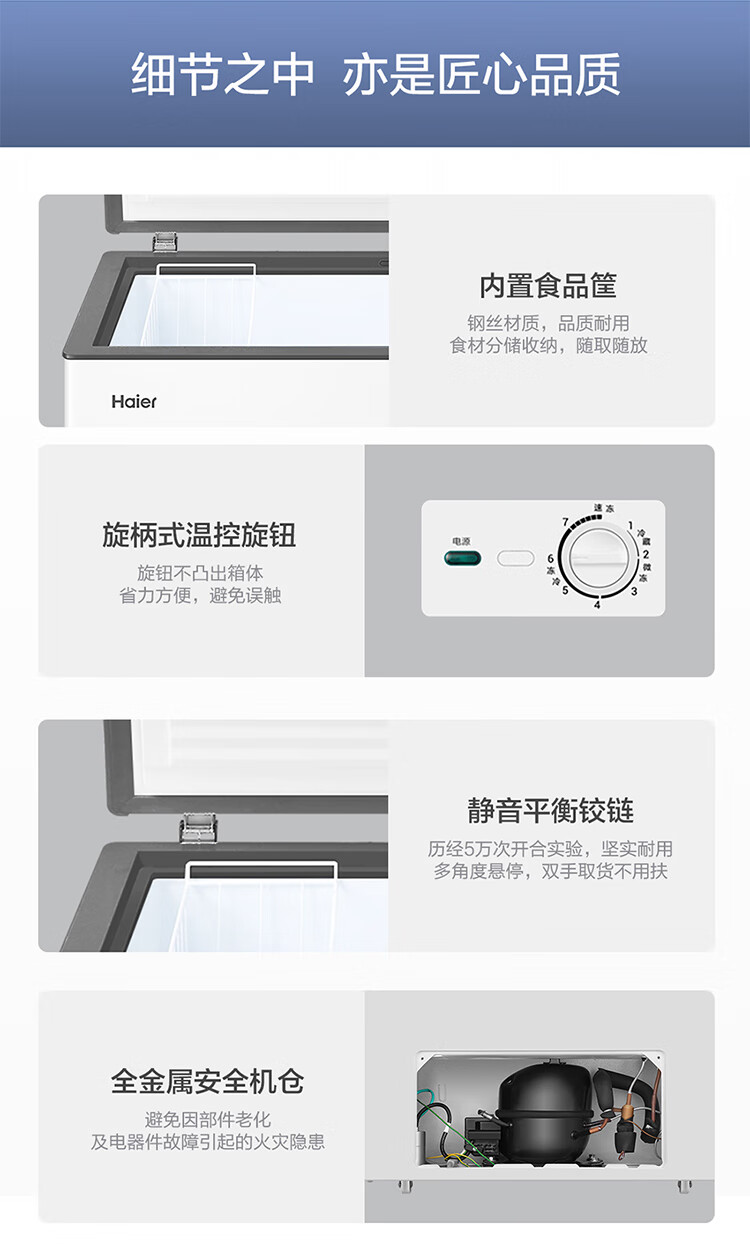 细节之中 亦是匠心品质

Haier

内置食品筐

钢丝材质，品质耐用
食材分储收纳，随取随放

旋柄式温控旋钮

旋钮不凸出箱体
省力方便，避免误触

电源

速冻
7
1
冷藏
2
微冻
3
4
5
冷冻
6

静音平衡铰链

历经5万次开合实验，坚实耐用
多角度悬停，双手取货不用扶

全金属安全机仓

避免因部件老化
及电器件故障引起的火灾隐患