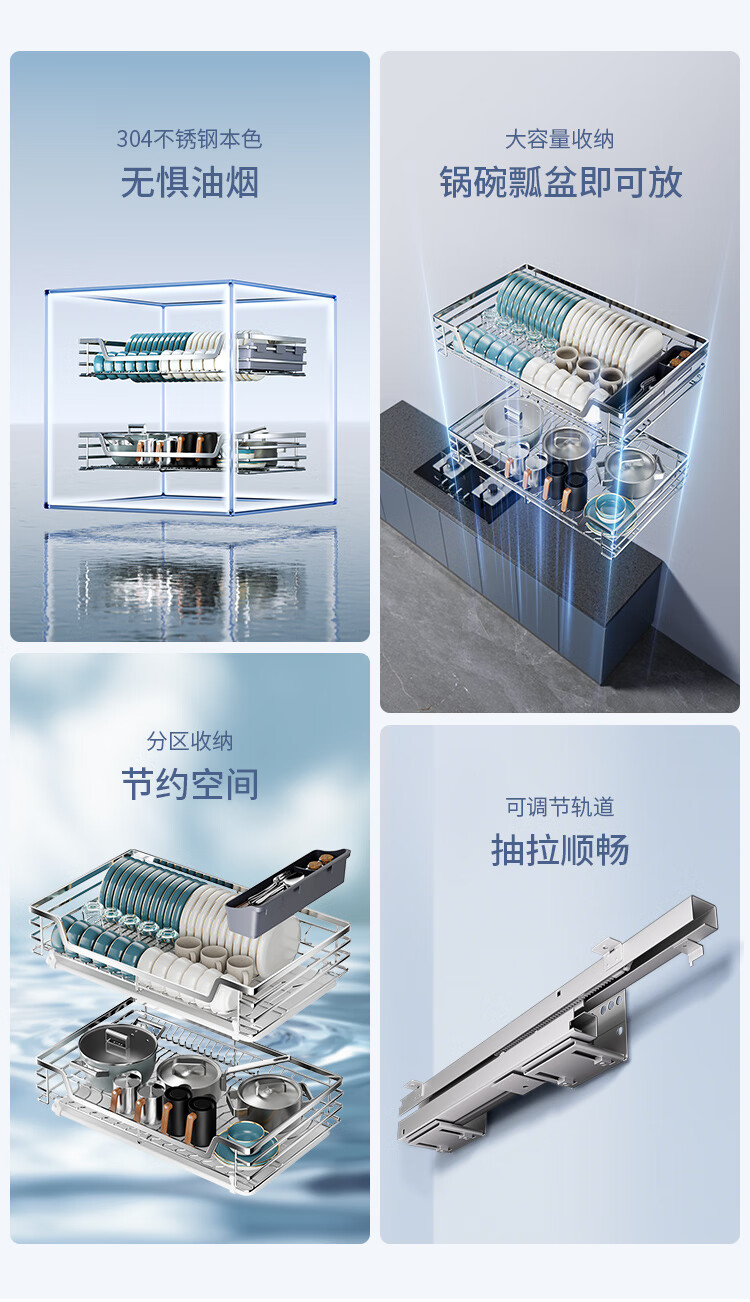 304不锈钢本色
无惧油烟

大容量收纳
锅碗瓢盆即可放

分区收纳
节约空间

可调节轨道
抽拉顺畅