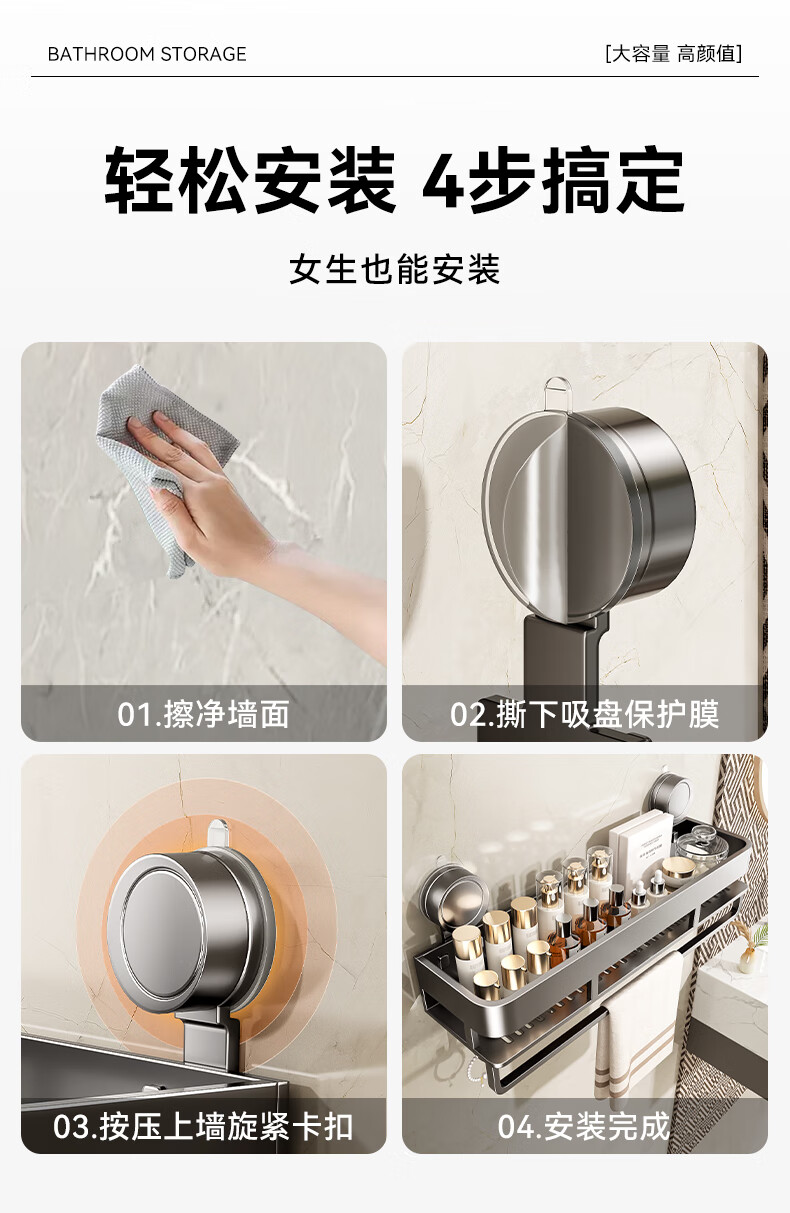 BATHROOM STORAGE

[大容量 高颜值]

轻松安装 4步搞定

女生也能安装

01.擦净墙面

02.撕下吸盘保护膜

03.按压上墙旋紧卡扣

04.安装完成