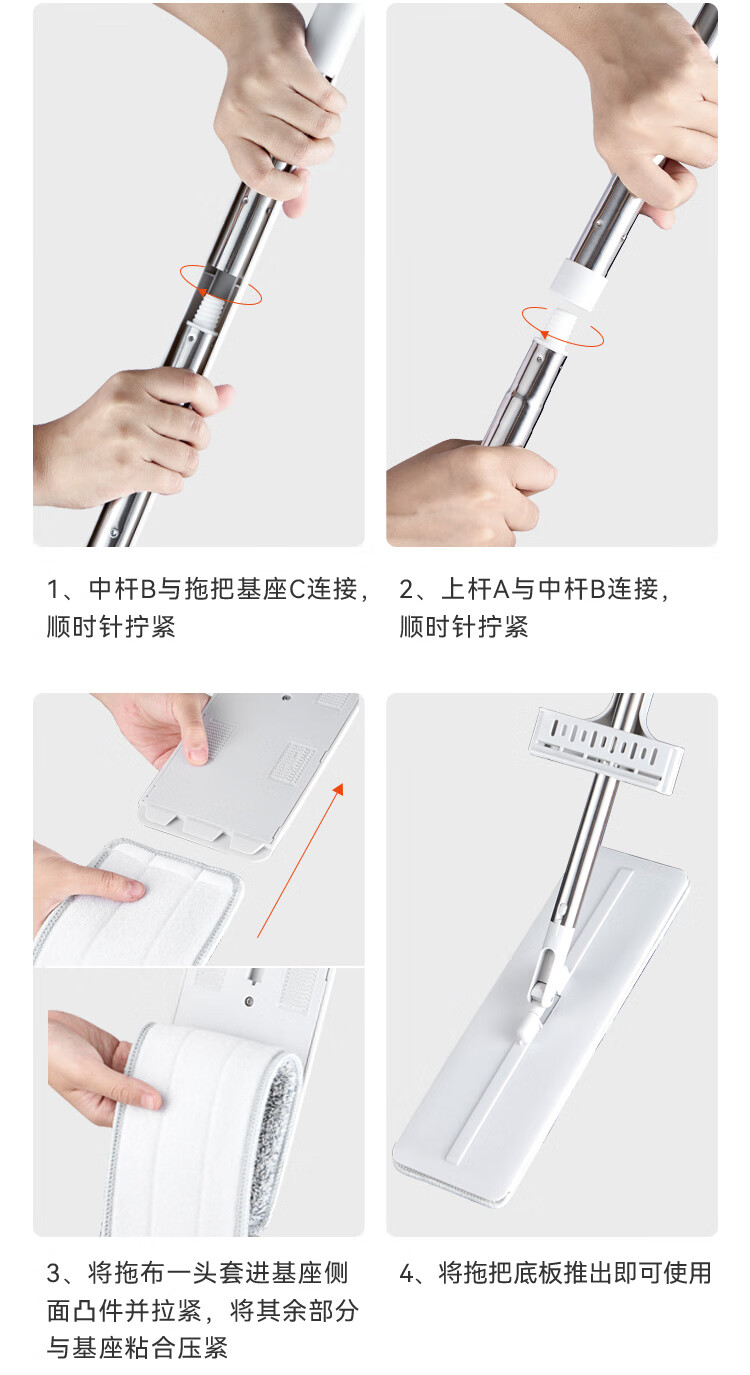 1、中杆B与拖把基座C连接，顺时针拧紧

2、上杆A与中杆B连接，顺时针拧紧

3、将拖布一头套进基座侧面凸件并拉紧，将其余部分与基座粘合压紧

4、将拖把底板推出即可使用