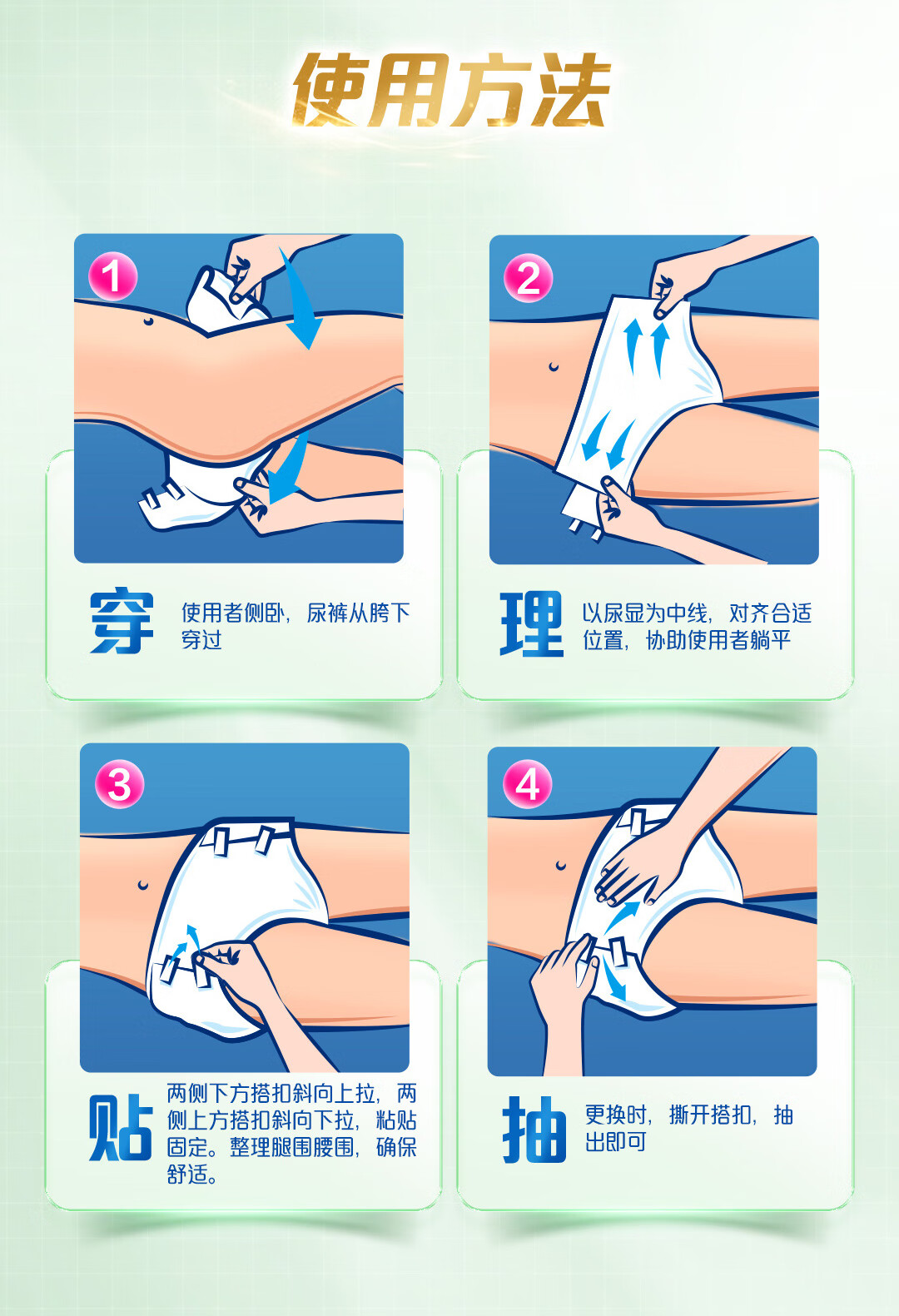 使用方法

1

穿 使用者侧卧，尿裤从胯下穿过

2

理 以尿显为中线，对齐合适位置，协助使用者躺平

3

贴 两侧下方搭扣斜向上拉，两侧上方搭扣斜向下拉，粘贴固定。整理腿围腰围，确保舒适。

4

抽 更换时，撕开搭扣，抽出即可