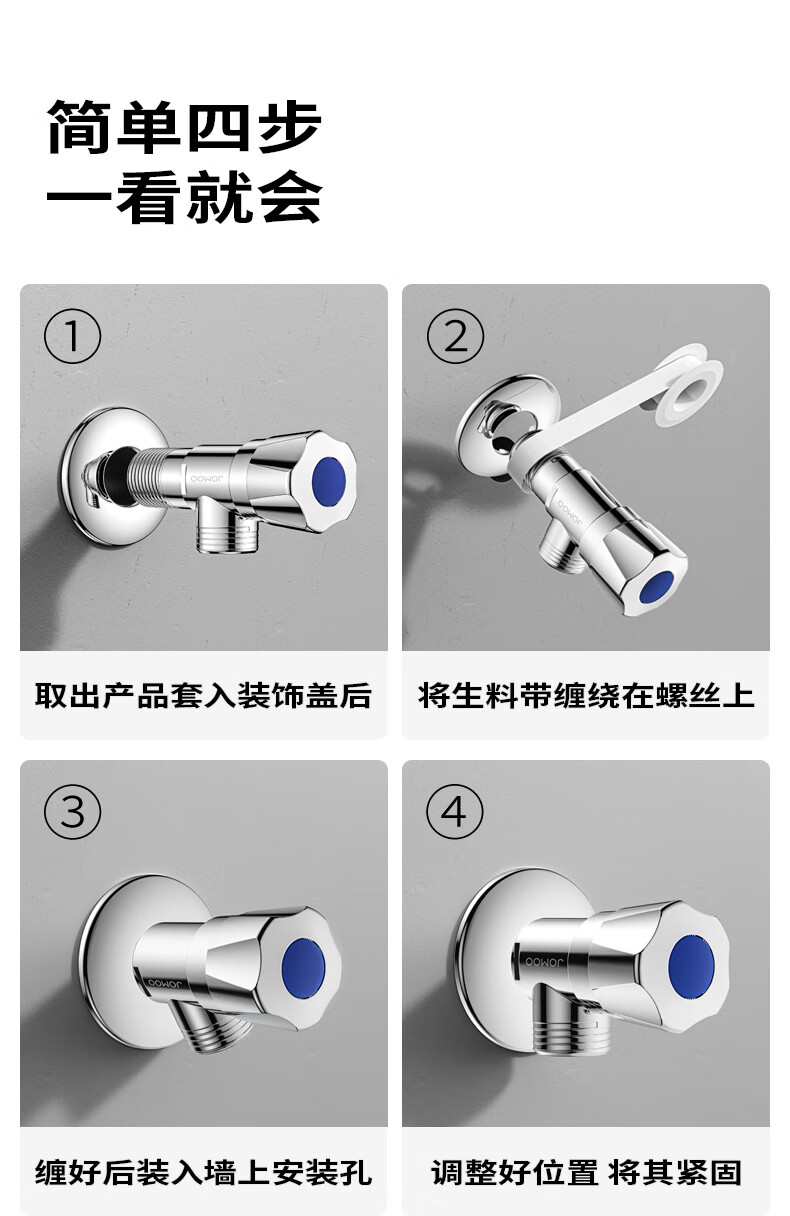 简单四步
一看就会

①

JOMOO

取出产品套入装饰盖后

②

JOMOO

将生料带缠绕在螺丝上

③

JOMOO

缠好后装入墙上安装孔

④

JOMOO

调整好位置 将其紧固