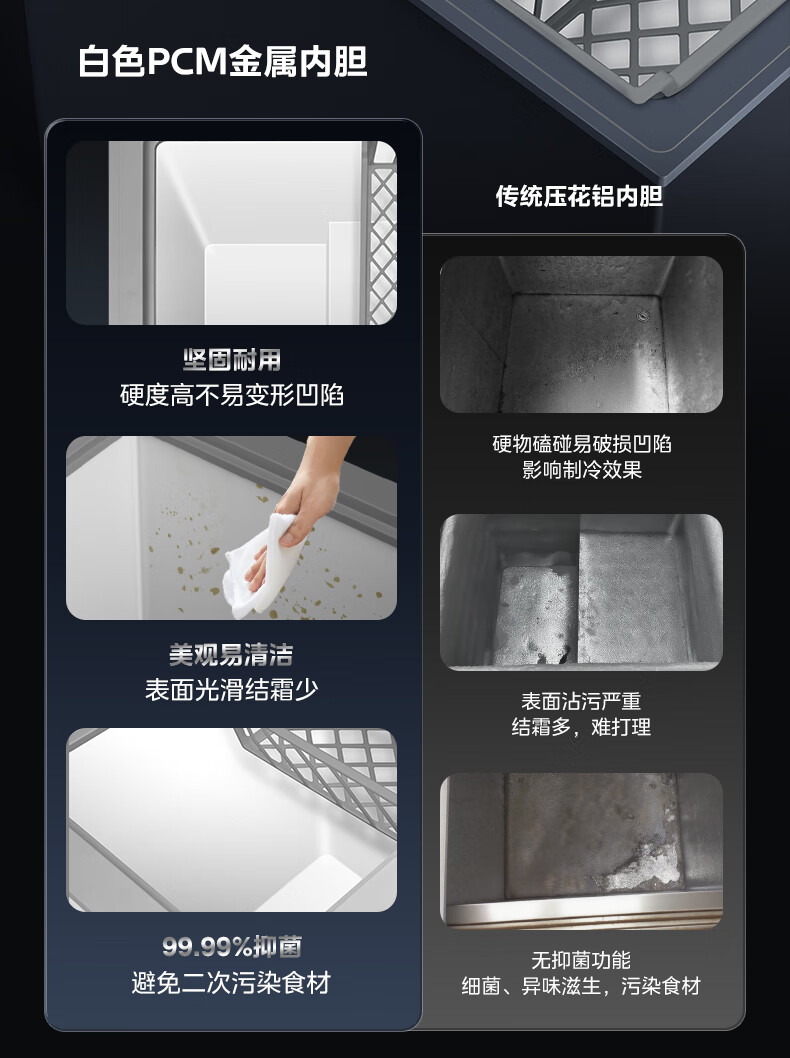 白色PCM金属内胆

坚固耐用
硬度高不易变形凹陷

美观易清洁
表面光滑结霜少

99.99%抑菌
避免二次污染食材

传统压花铝内胆

硬物磕碰易破损凹陷
影响制冷效果

表面沾污严重
结霜多，难打理

无抑菌功能
细菌、异味滋生，污染食材