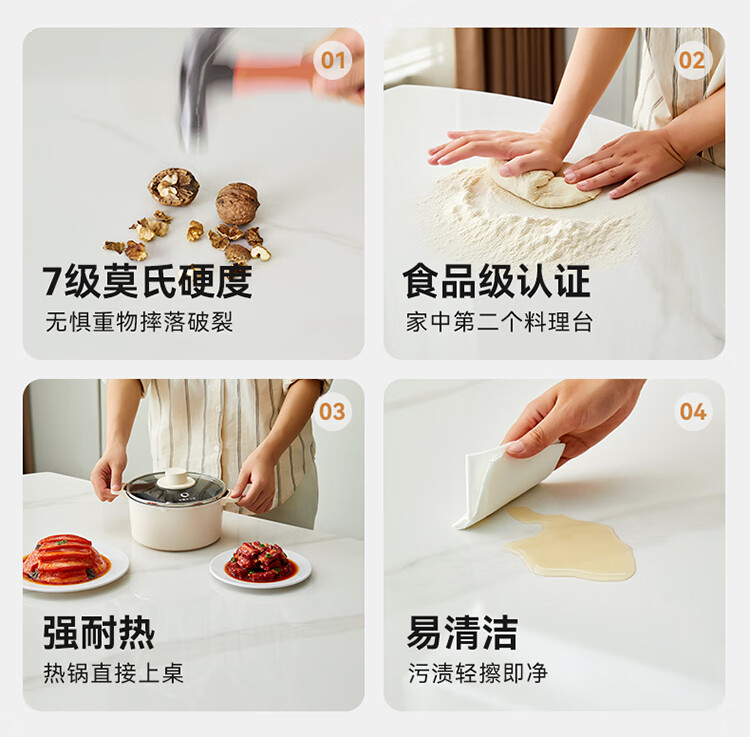 01

7级莫氏硬度

无惧重物摔落破裂

02

食品级认证

家中第二个料理台

03

强耐热

热锅直接上桌

04

易清洁

污渍轻擦即净