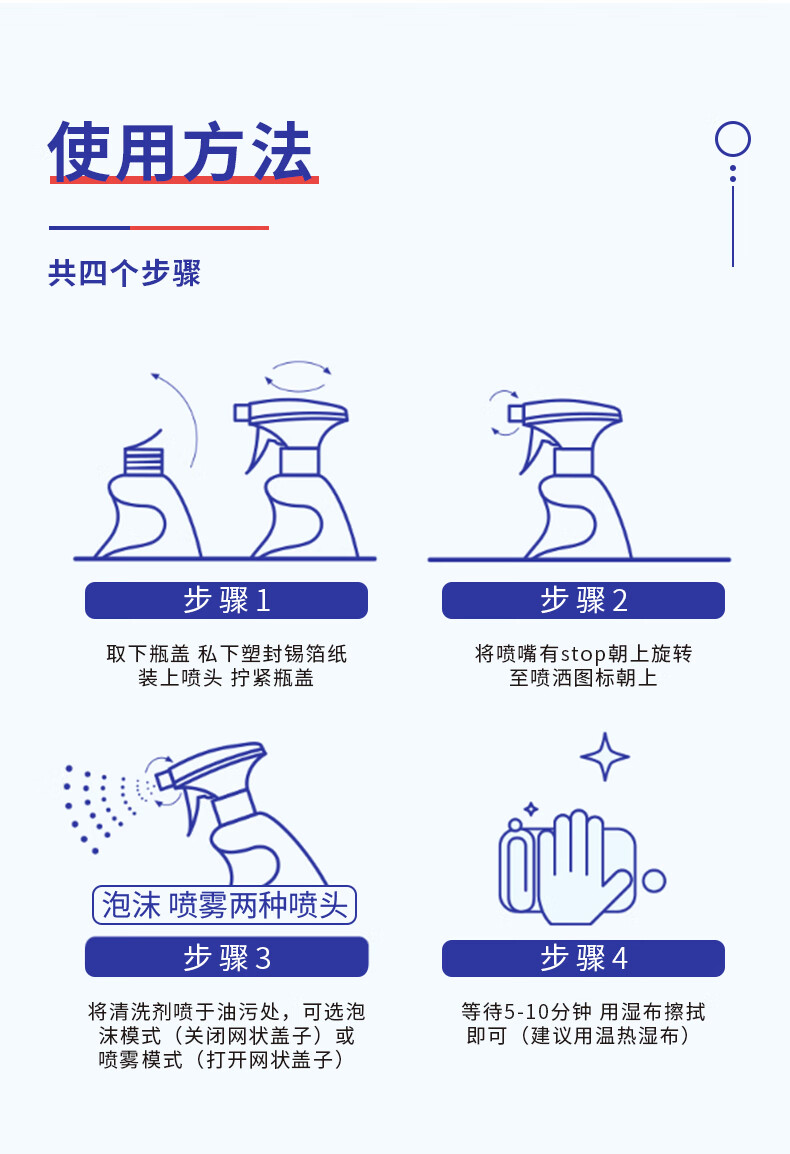 使用方法

共四个步骤

步骤1

取下瓶盖 私下塑封锡箔纸
装上喷头 拧紧瓶盖

步骤2

将喷嘴有stop朝上旋转
至喷洒图标朝上

泡沫 喷雾两种喷头

步骤3

将清洗剂喷于油污处，可选泡沫模式（关闭网状盖子）或喷雾模式（打开网状盖子）

步骤4

等待5-10分钟 用湿布擦拭即可（建议用温热湿布）