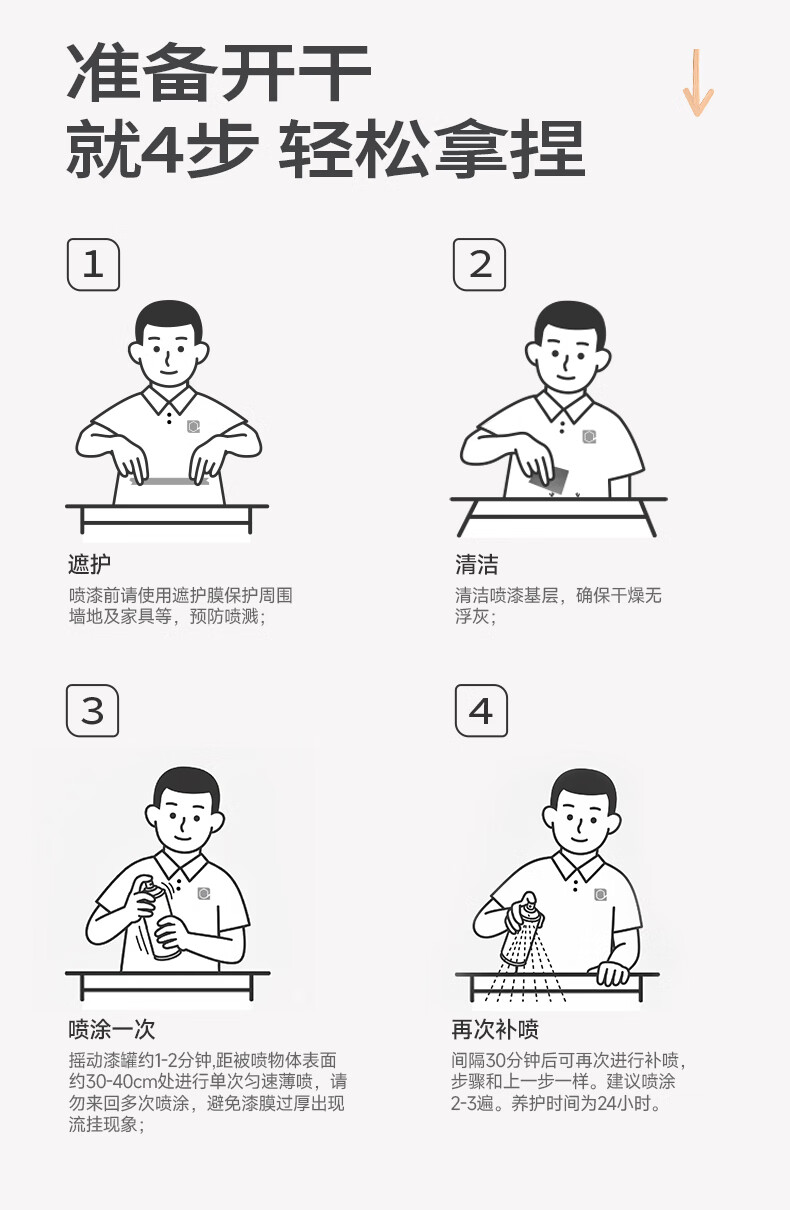 准备开干
就4步 轻松拿捏

1

遮护
喷漆前请使用遮护膜保护周围墙地及家具等，预防喷溅；

2

清洁
清洁喷漆基层，确保干燥无浮灰；

3

喷涂一次
摇动漆罐约1-2分钟,距被喷物体表面约30-40cm处进行单次匀速薄喷，请勿来回多次喷涂，避免漆膜过厚出现流挂现象；

4

再次补喷
间隔30分钟后可再次进行补喷，步骤和上一步一样。建议喷涂2-3遍。养护时间为24小时。