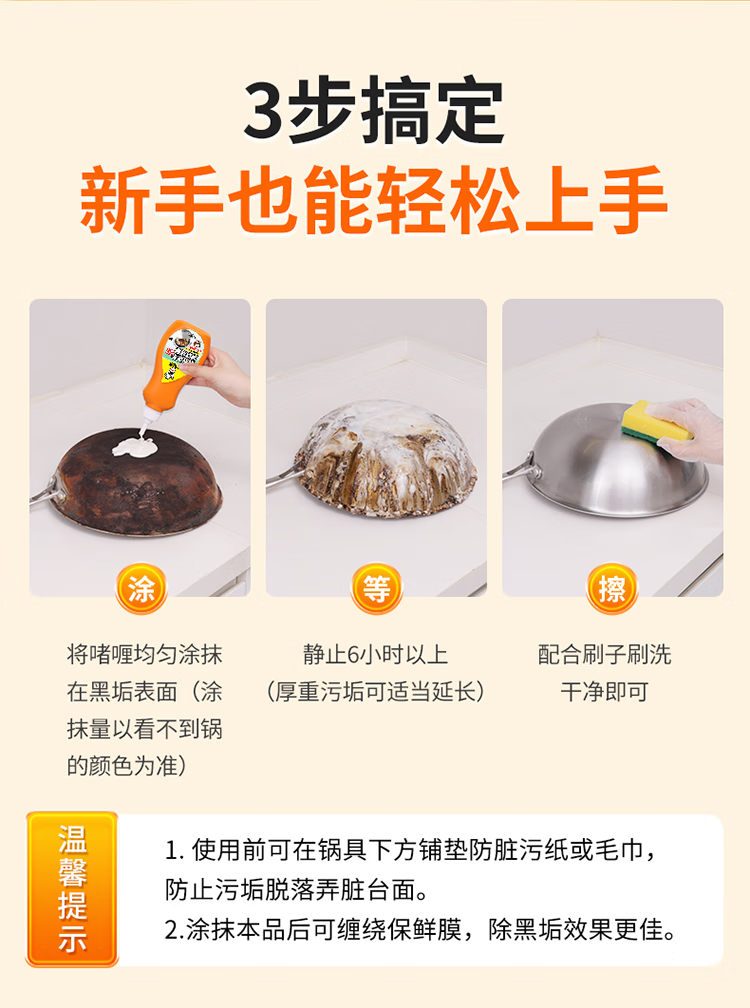 3步搞定
新手也能轻松上手

涂

将啫喱均匀涂抹在黑垢表面（涂抹量以看不到锅的颜色为准）

等

静止6小时以上
（厚重污垢可适当延长）

擦

配合刷子刷洗干净即可

温馨提示

1. 使用前可在锅具下方铺垫防脏污纸或毛巾，防止污垢脱落弄脏台面。
2.涂抹本品后可缠绕保鲜膜，除黑垢效果更佳。