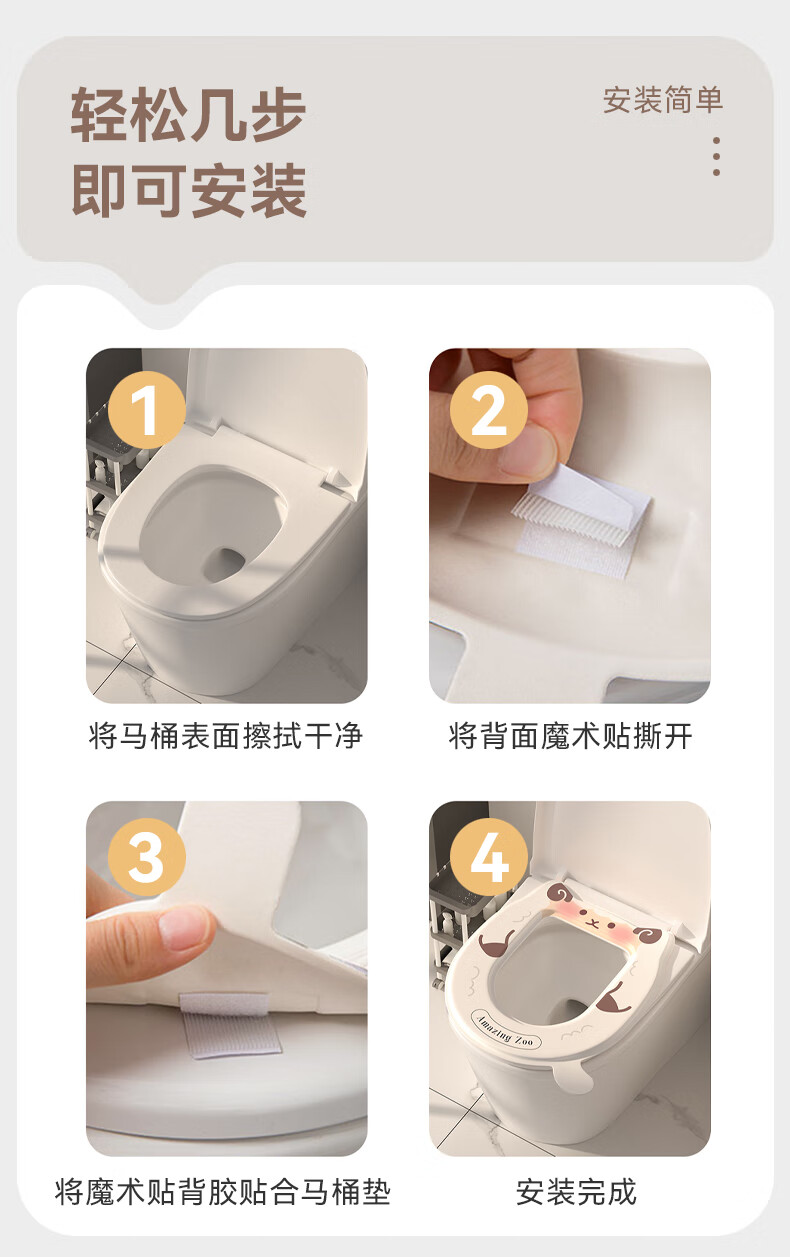 轻松几步
即可安装

安装简单

1

将马桶表面擦拭干净

2

将背面魔术贴撕开

3

将魔术贴背胶贴合马桶垫

4

Amazing Zoo

安装完成