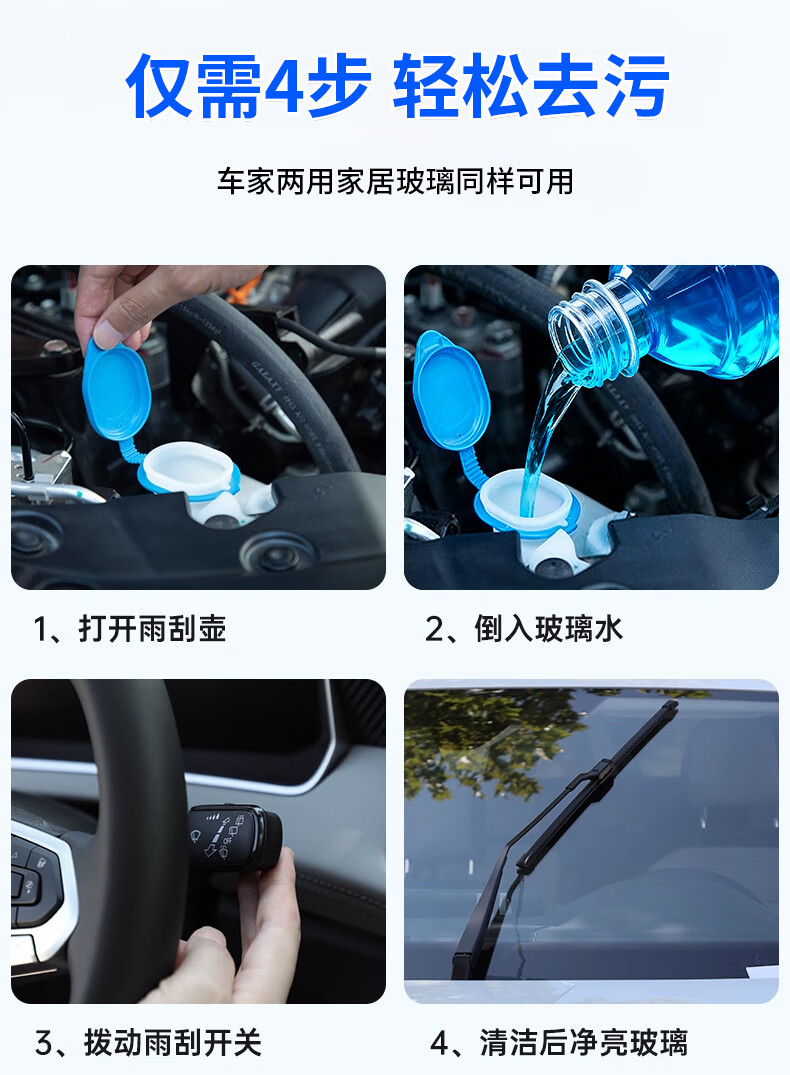 仅需4步 轻松去污

车家两用家居玻璃同样可用

1、打开雨刮壶

2、倒入玻璃水

3、拨动雨刮开关

4、清洁后净亮玻璃