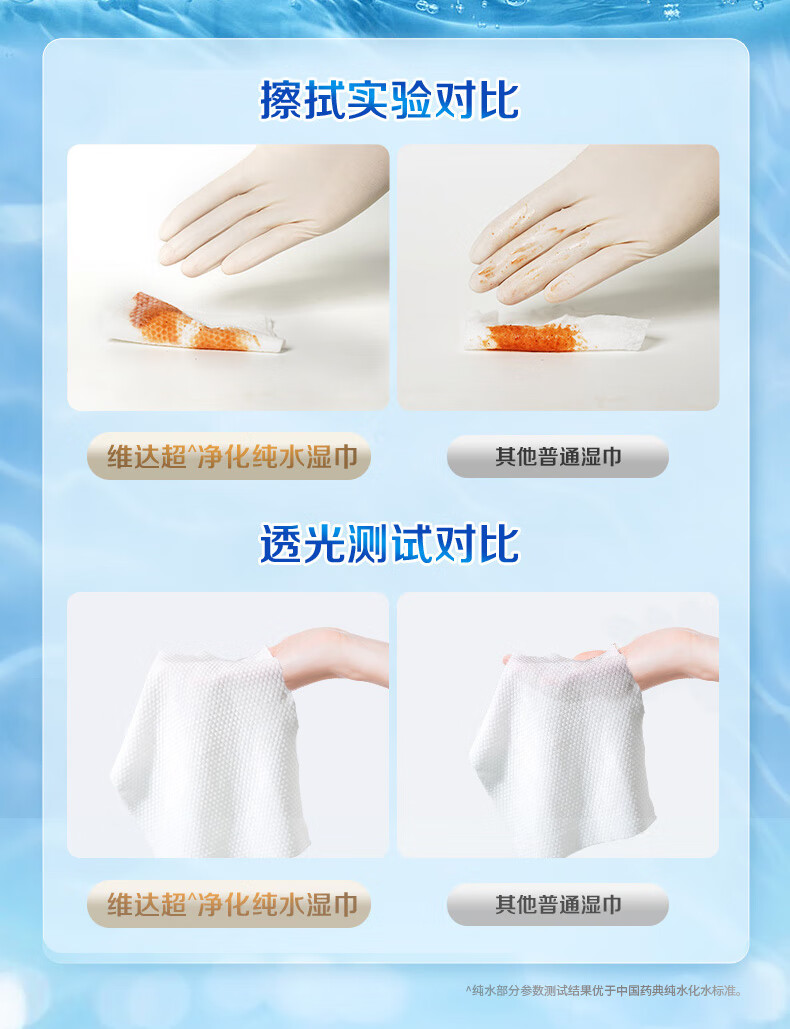 擦拭实验对比

维达超^净化纯水湿巾

其他普通湿巾

透光测试对比

维达超^净化纯水湿巾

其他普通湿巾

^纯水部分参数测试结果优于中国药典纯水化水标准。