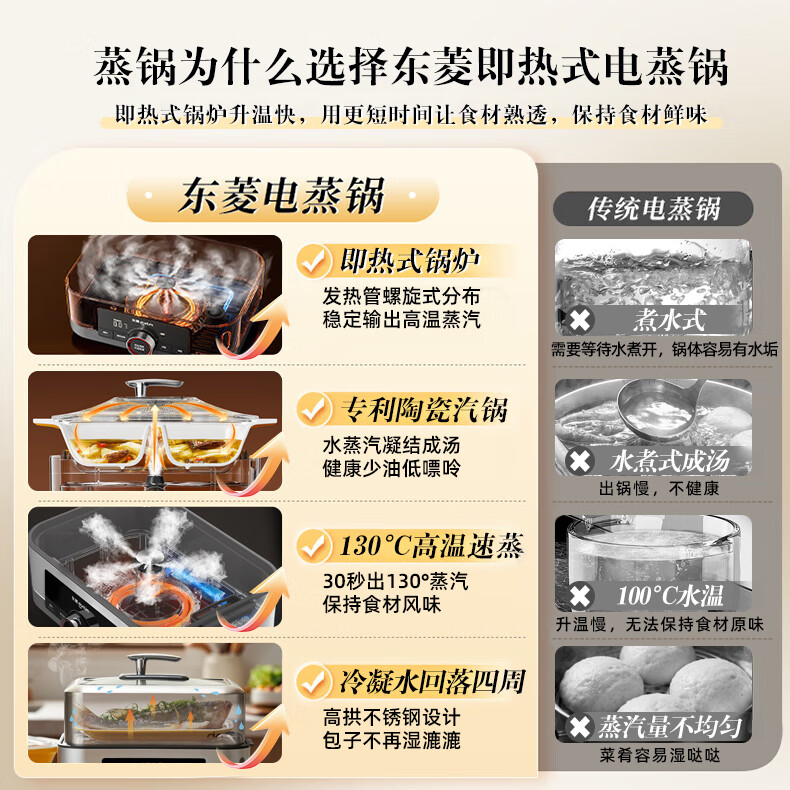 蒸锅为什么选择东菱即热式电蒸锅

即热式锅炉升温快，用更短时间让食材熟透，保持食材鲜味

东菱电蒸锅

即热式锅炉
发热管螺旋式分布
稳定输出高温蒸汽

专利陶瓷汽锅
水蒸汽凝结成汤
健康少油低嘌呤

130°C高温速蒸
30秒出130°蒸汽
保持食材风味

冷凝水回落四周
高拱不锈钢设计
包子不再湿漉漉

传统电蒸锅

煮水式
需要等待水煮开，锅体容易有水垢

水煮式成汤
出锅慢，不健康

100°C水温
升温慢，无法保持食材原味

蒸汽量不均匀
菜肴容易湿哒哒