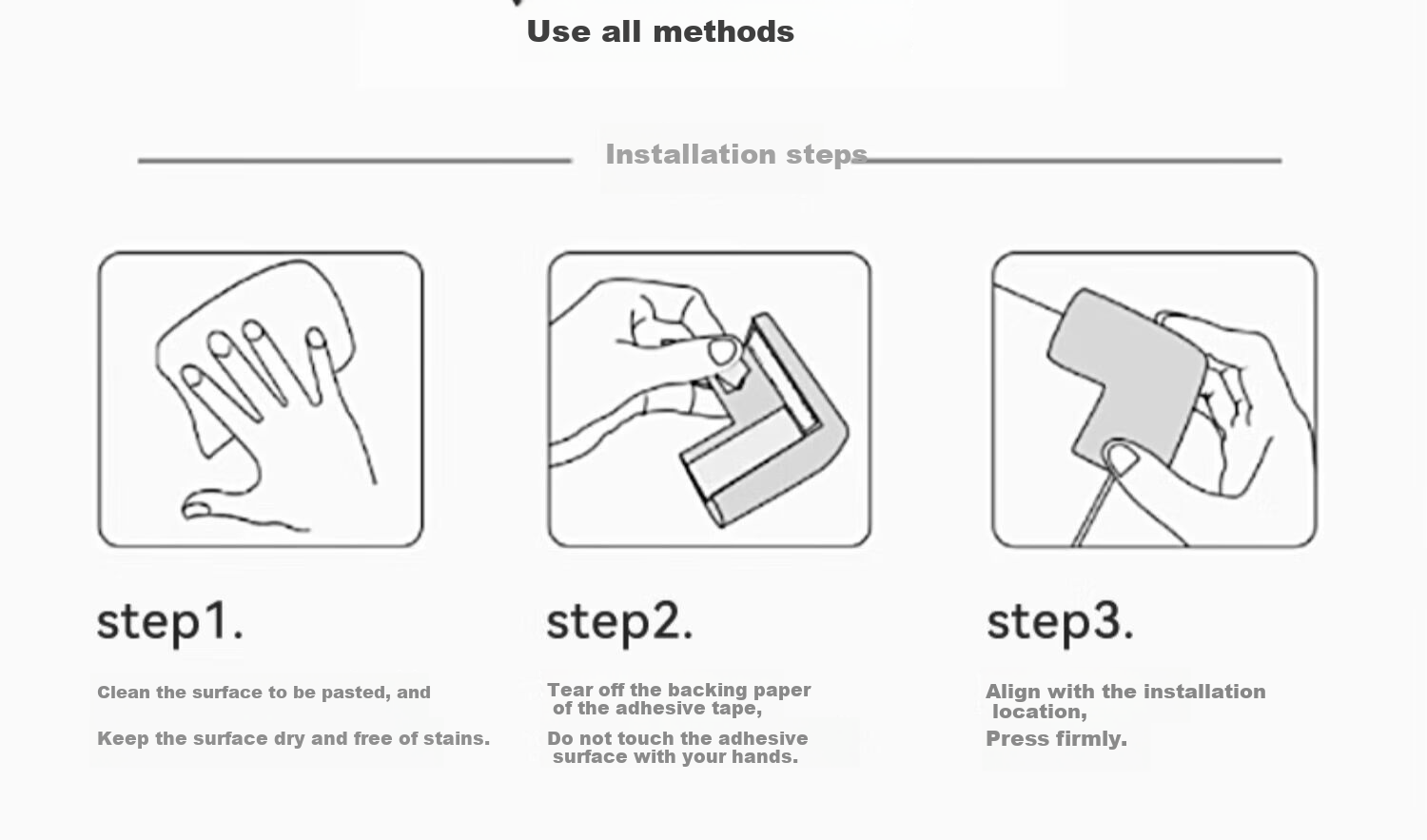 Use all methods

Installation steps

step1.

Clean the surface to be pasted, and

Keep the surface dry and free of stains.

step2.

Tear off the backing paper of the adhesive tape,

Do not touch the adhesive surface with your hands.

step3.

Align with the installation location,

Press firmly.