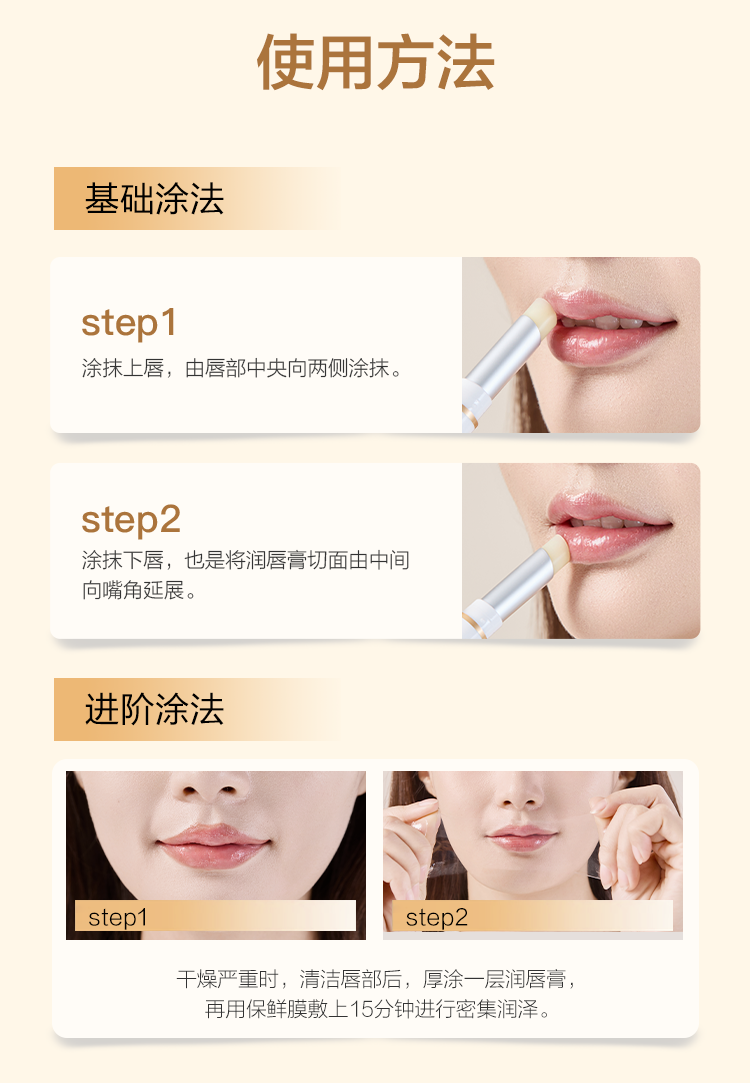 使用方法

基础涂法

step1
涂抹上唇，由唇部中央向两侧涂抹。

step2
涂抹下唇，也是将润唇膏切面由中间向嘴角延展。

进阶涂法

step1

step2

干燥严重时，清洁唇部后，厚涂一层润唇膏，再用保鲜膜敷上15分钟进行密集润泽。