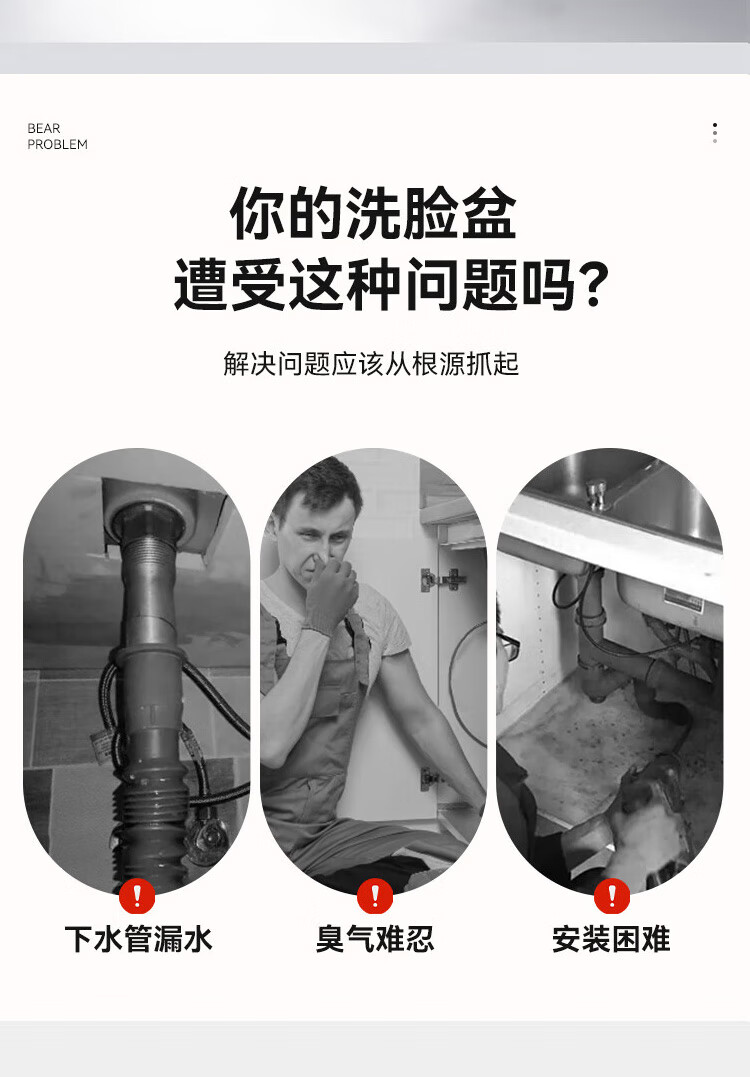 BEAR
PROBLEM

你的洗脸盆
遭受这种问题吗?

解决问题应该从根源抓起

!
下水管漏水

!
臭气难忍

!
安装困难